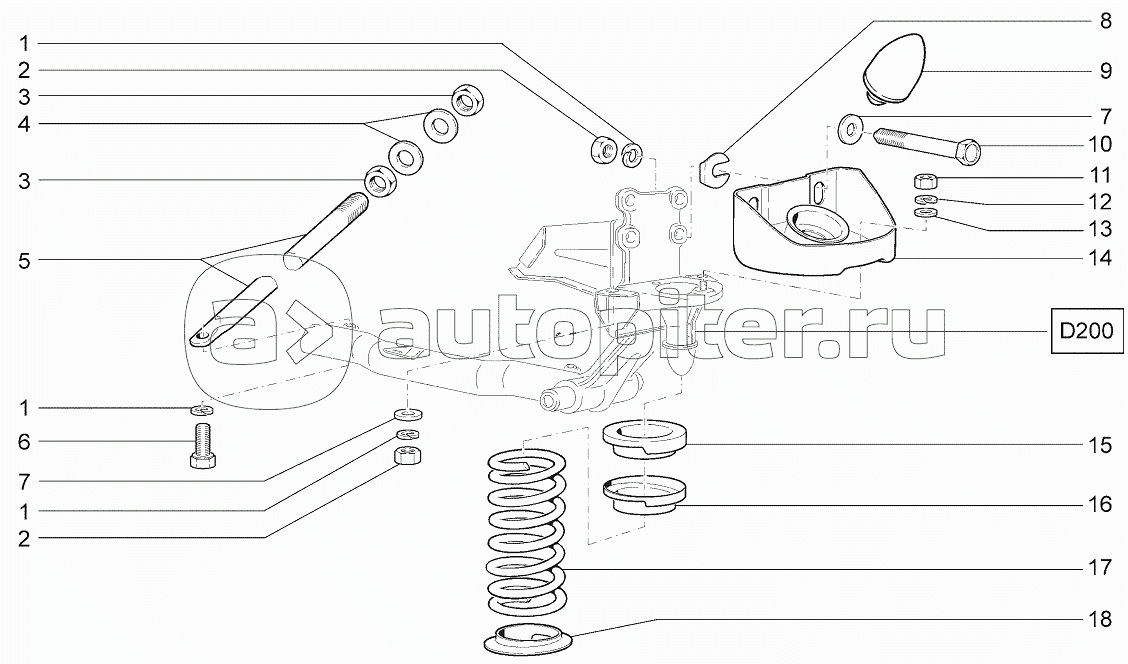 1
2
3
4
3
5
1
6
7
1
2
8
9
7
10
11
12
13
14
D200
15
16
17
18
autopiter.ru