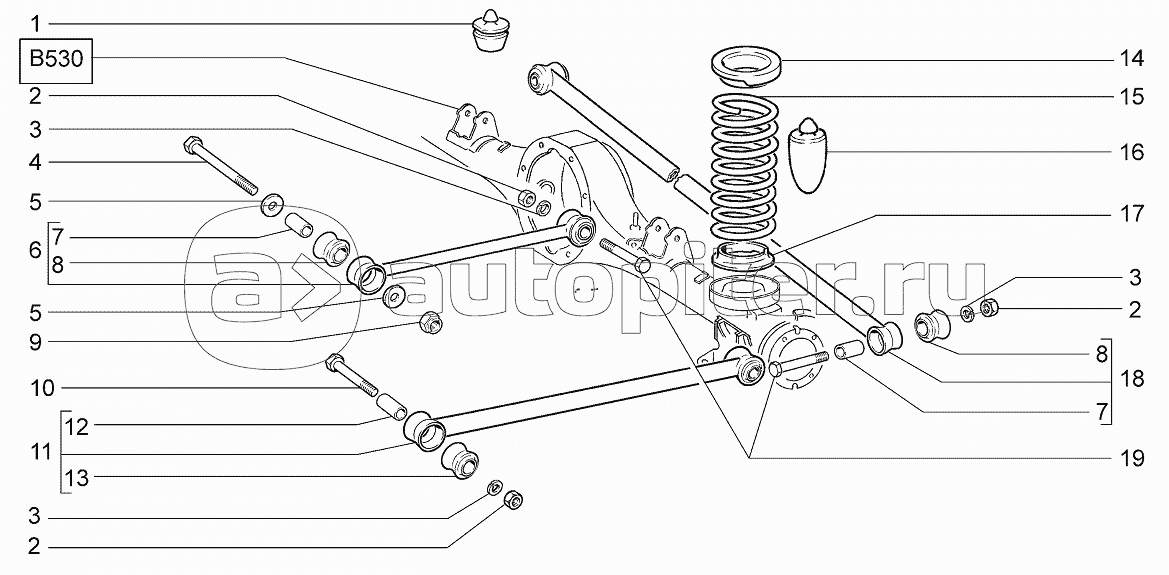 1
B530
2
3
4
5
6
7
8
5
9
10
11
12
13
3
2
14
15
16
17
3
2
8
18
7
19
autopiter.ru