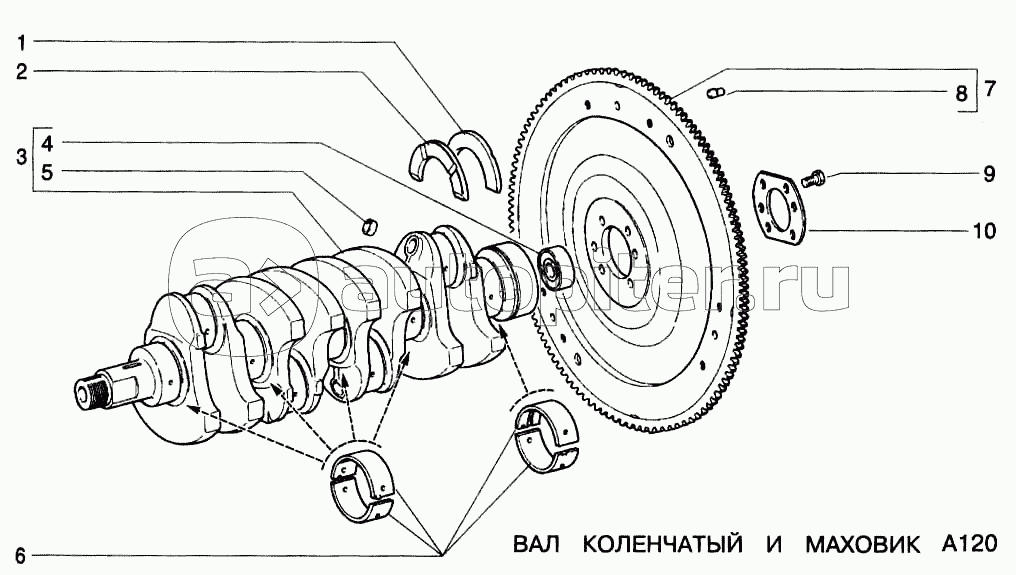 1
2
3
4
5
8
7
9
10
autopiter.ru
6
ВАЛ КОЛЕНЧАТЫЙ И МАХОВИК А120