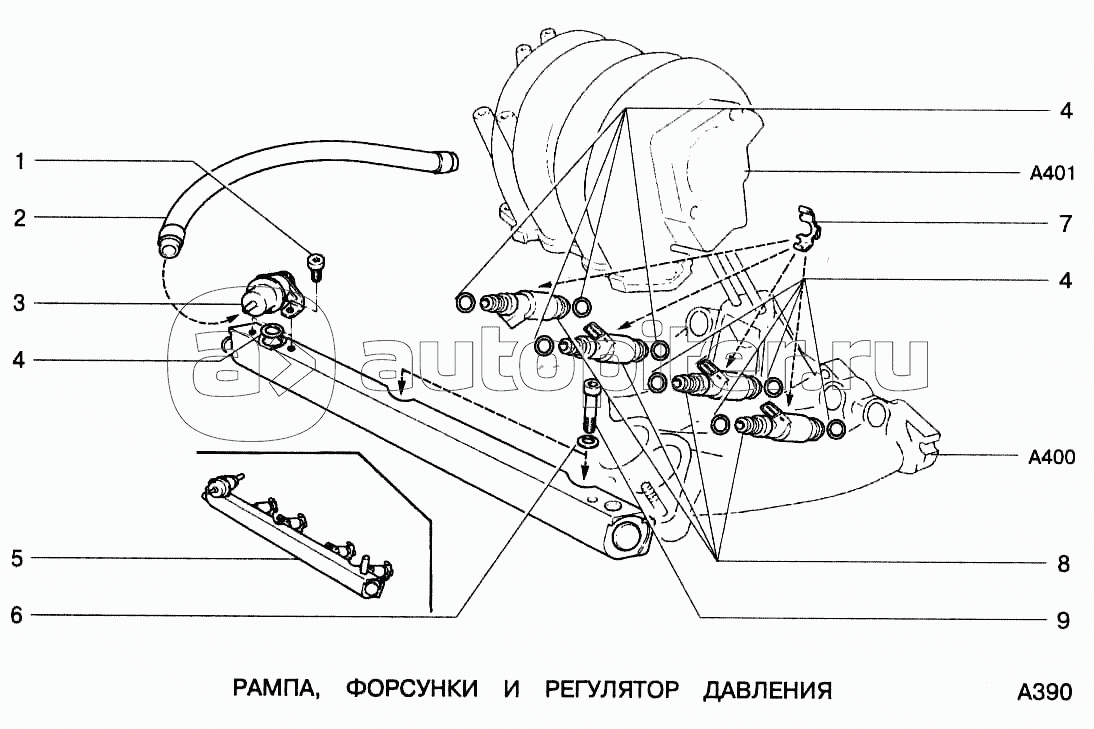 1
2
3
4
5
6
4
A401
7
4
A400
8
9
autopiter.ru

РАМПА, ФОРСУНКИ И РЕГУЛЯТОР ДАВЛЕНИЯ

A390