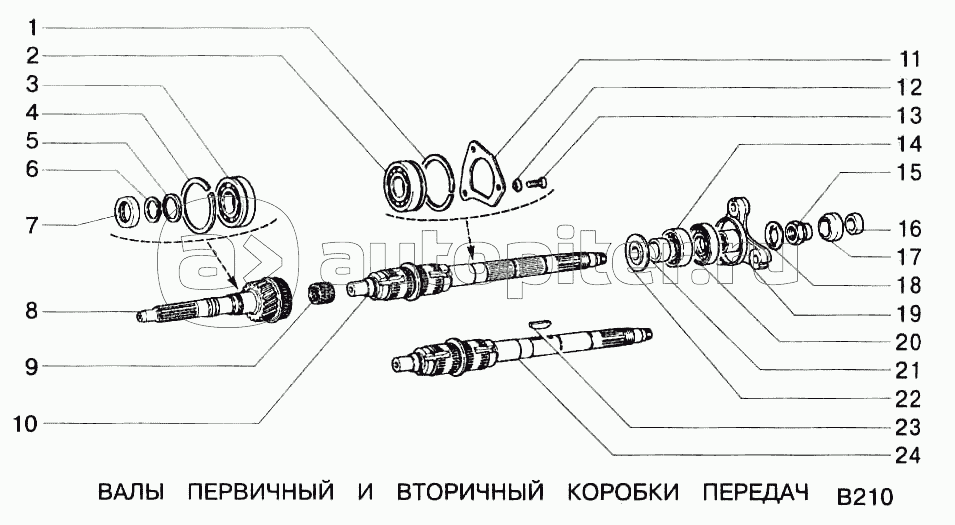 1
2
3
4
5
6
7
8
9
10
11
12
13
14
15
16
17
18
19
20
21
22
23
24

autopiter.ru

ВАЛЫ ПЕРВИЧНЫЙ И ВТОРИЧНЫЙ КОРОБКИ ПЕРЕДАЧ B210