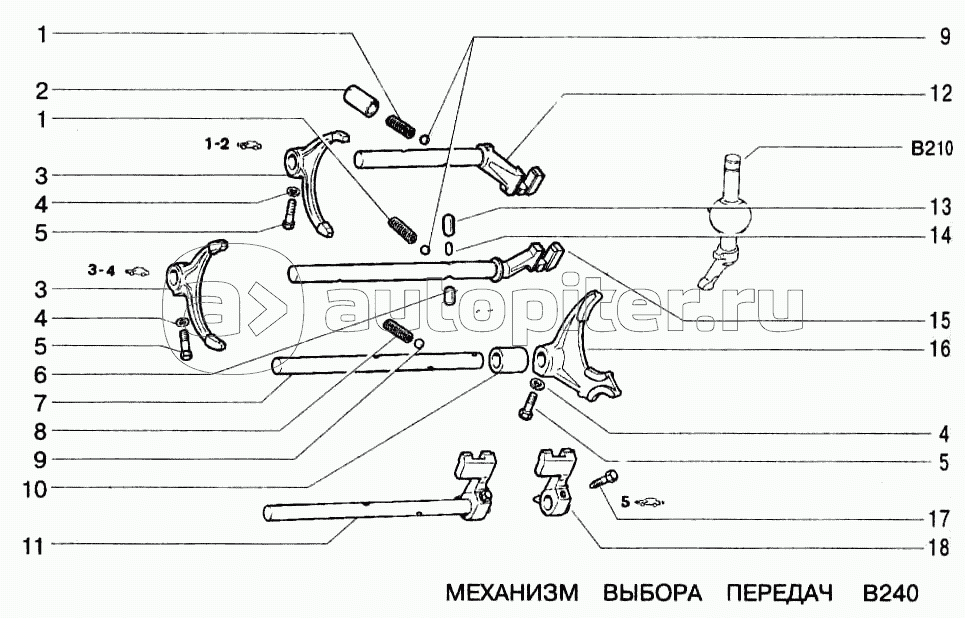 1
2
1
1-2
3
4
5
3-4
3
4
5
6
7
8
9
10
11
9
12
B210
13
14
15
16
4
5
5
17
18
autopiter.ru
МЕХАНИЗМ ВЫБОРА ПЕРЕДАЧ B240