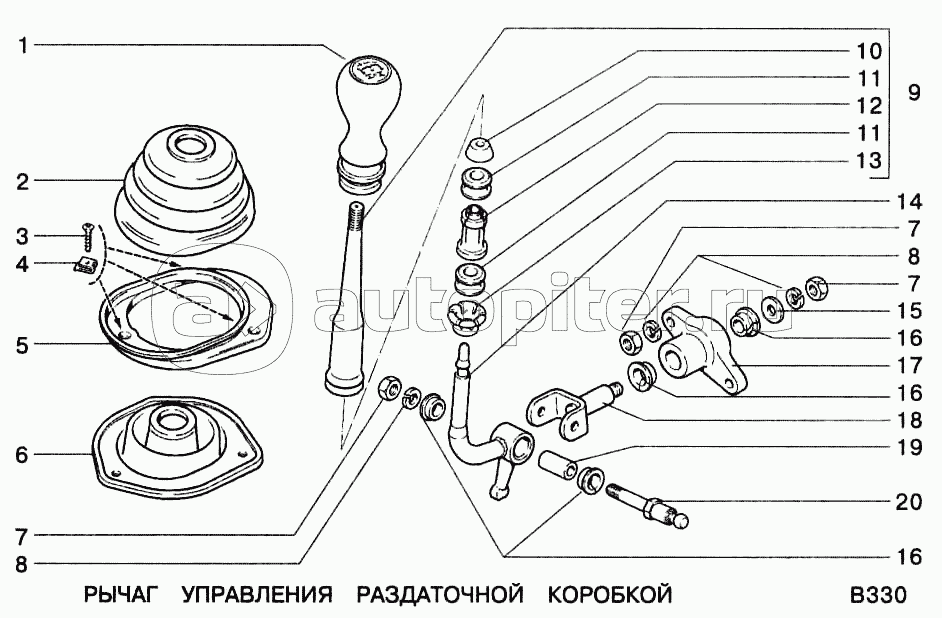 1
2
3
4
5
6
7
8
10
11
12
11
13
9
14
7
8
7
15
16
17
16
18
19
20
16
autopiter.ru
РЫЧАГ УПРАВЛЕНИЯ РАЗДАТОЧНОЙ КОРОБКОЙ
B330