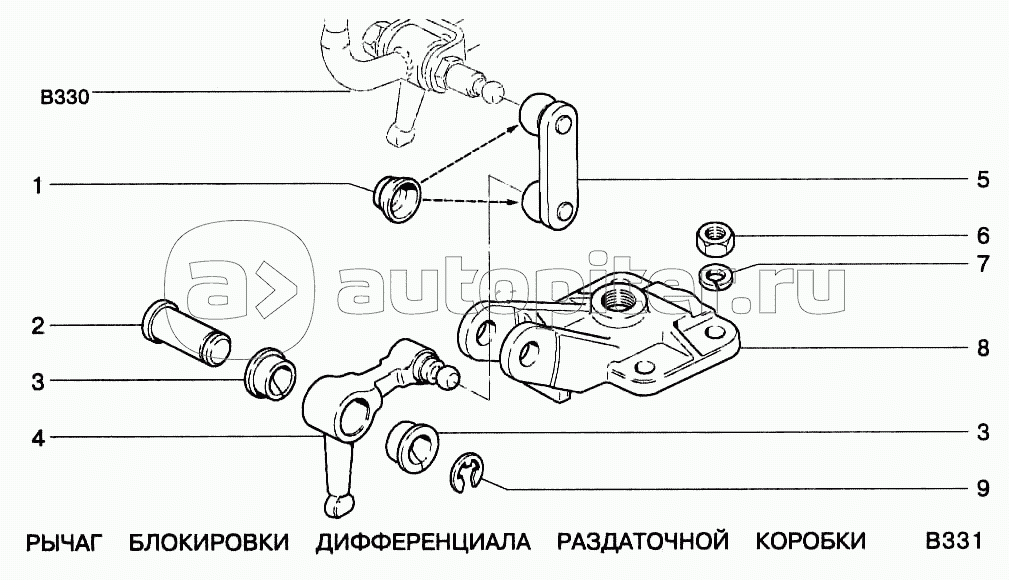 B330

1

2

3

4

5

6

7

8

3

9

autopiter.ru

РЫЧАГ БЛОКИРОВКИ ДИФФЕРЕНЦИАЛА РАЗДАТОЧНОЙ КОРОБКИ B331