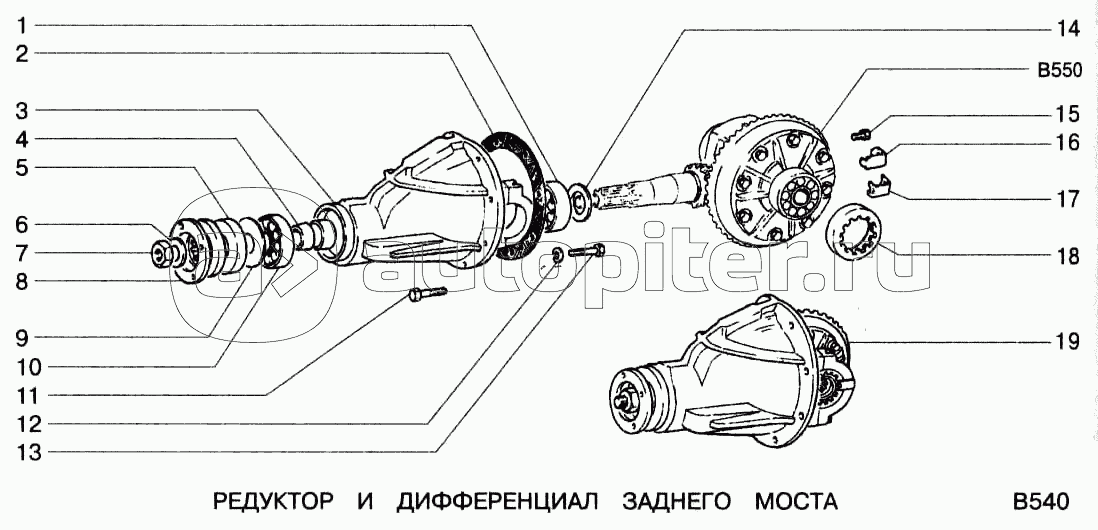 1
2
3
4
5
6
7
8
9
10
11
12
13
14
B550
15
16
17
18
19

autopiter.ru

РЕДУКТОР И ДИФФЕРЕНЦИАЛ ЗАДНЕГО МОСТА

B540