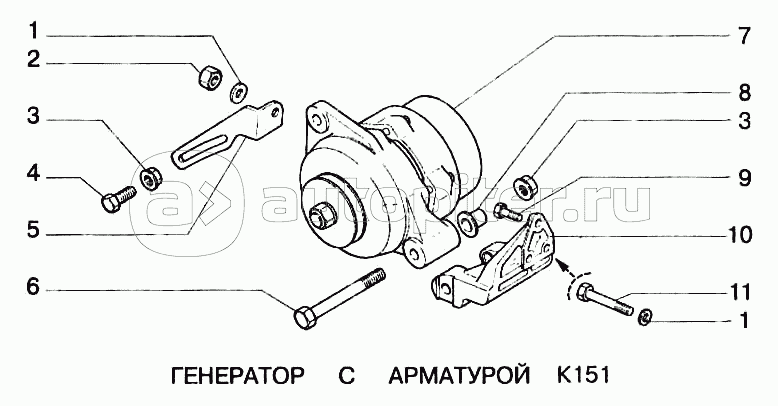 1
2
3
4
5
6
7
8
3
9
10
11
1
autopiter.ru
ГЕНЕРАТОР С АРМАТУРОЙ К151