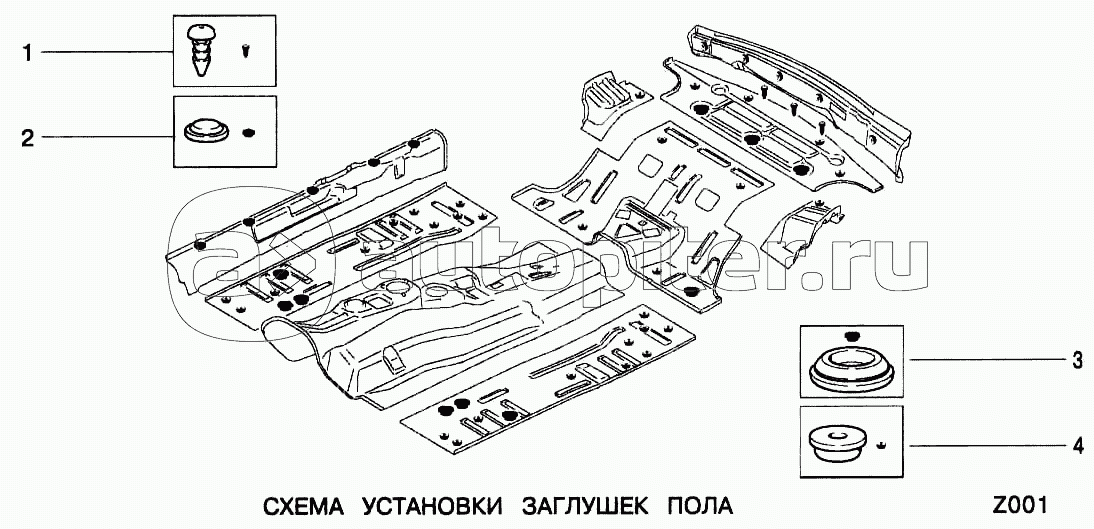 1
2
autopiter.ru
3
4
СХЕМА УСТАНОВКИ ЗАГЛУШЕК ПОЛА
Z001