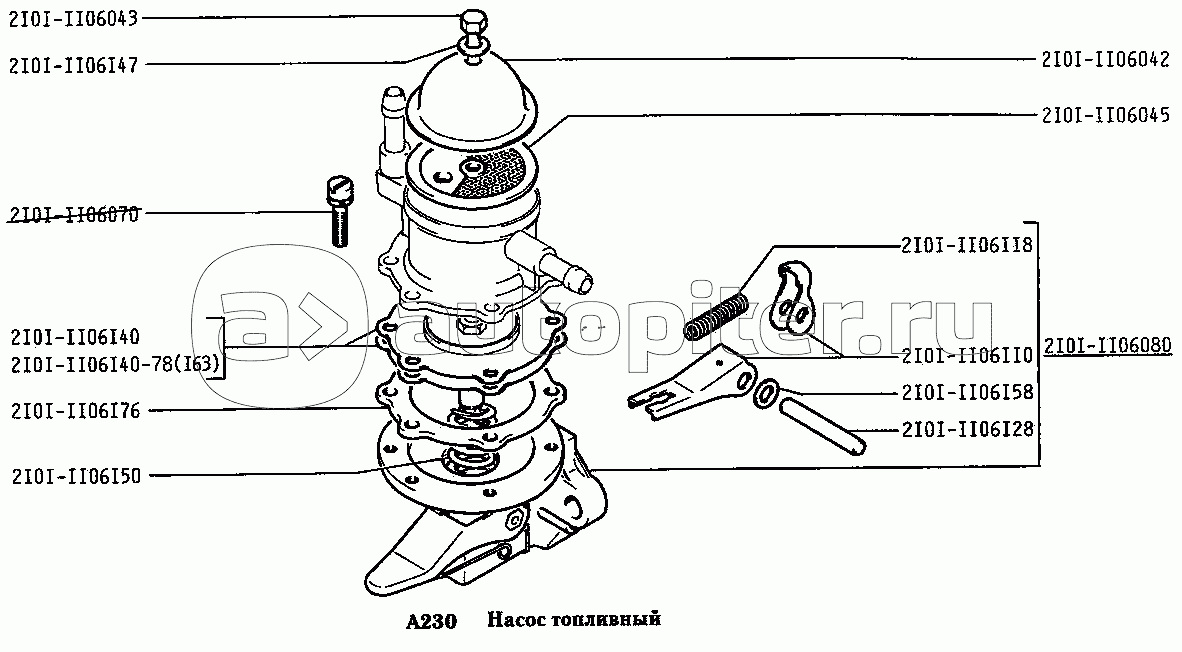 2I0I-II06043
2I0I-II06I47
2I0I-II06042
2I0I-II06045
2I0I-II06070
2I0I-II06II8
2I0I-II06I40
2I0I-II06I40-78(I63)
2I0I-II06II0
2I0I-II06080
2I0I-II06I76
2I0I-II06I58
2I0I-II06I28
2I0I-II06I50
autopiter.ru

A230 Насос топливный