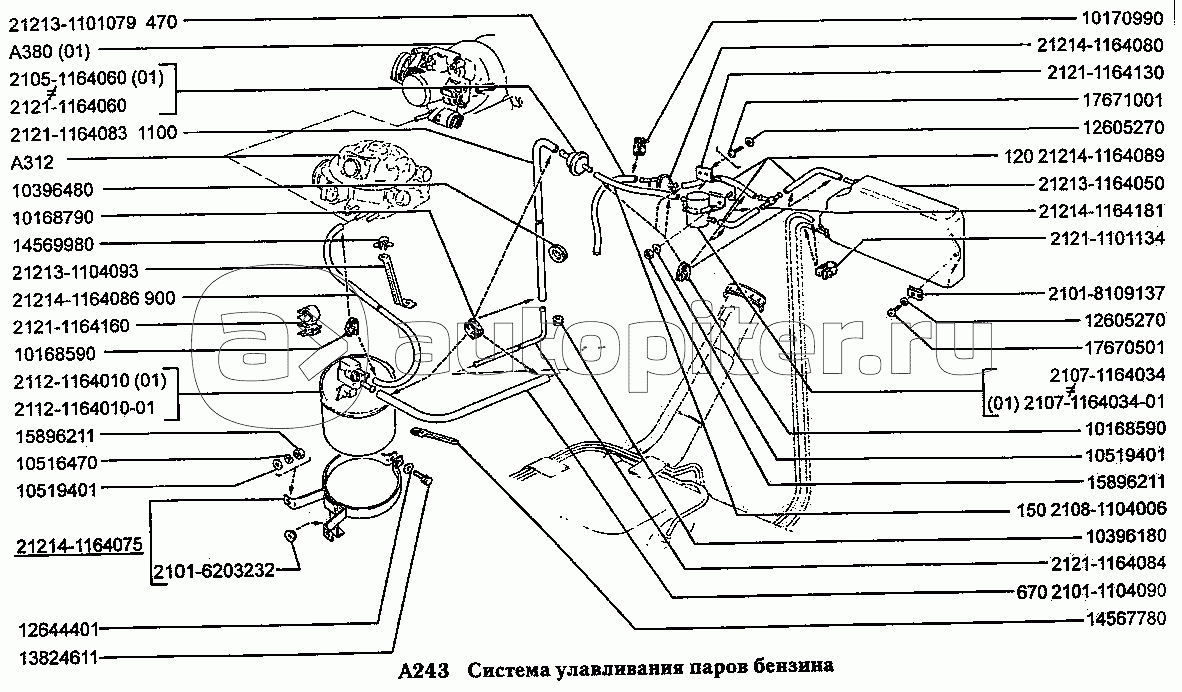 21213-1101079 470
A380 (01)
2105-1164060 (01)
2121-1164060
2121-1164083 1100
A312
10396480
10168790
14569980
21213-1104093
21214-1164086 900
2121-1164160
10168590
2112-1164010 (01)
2112-1164010-01
15896211
10516470
10519401
21214-1164075
2101-6203232
12644401
13824611

10170990
21214-1164080
2121-1164130
17671001
12605270
120 21214-1164089
21213-1164050
21214-1164181
2121-1101134
2101-8109137
12605270
17670501
2107-1164034
(01) 2107-1164034-01
10168590
10519401
15896211
150 2108-1104006
10396180
2121-1164084
670 2101-1104090
14567780

autopiter.ru

A243 Система улавливания паров бензина