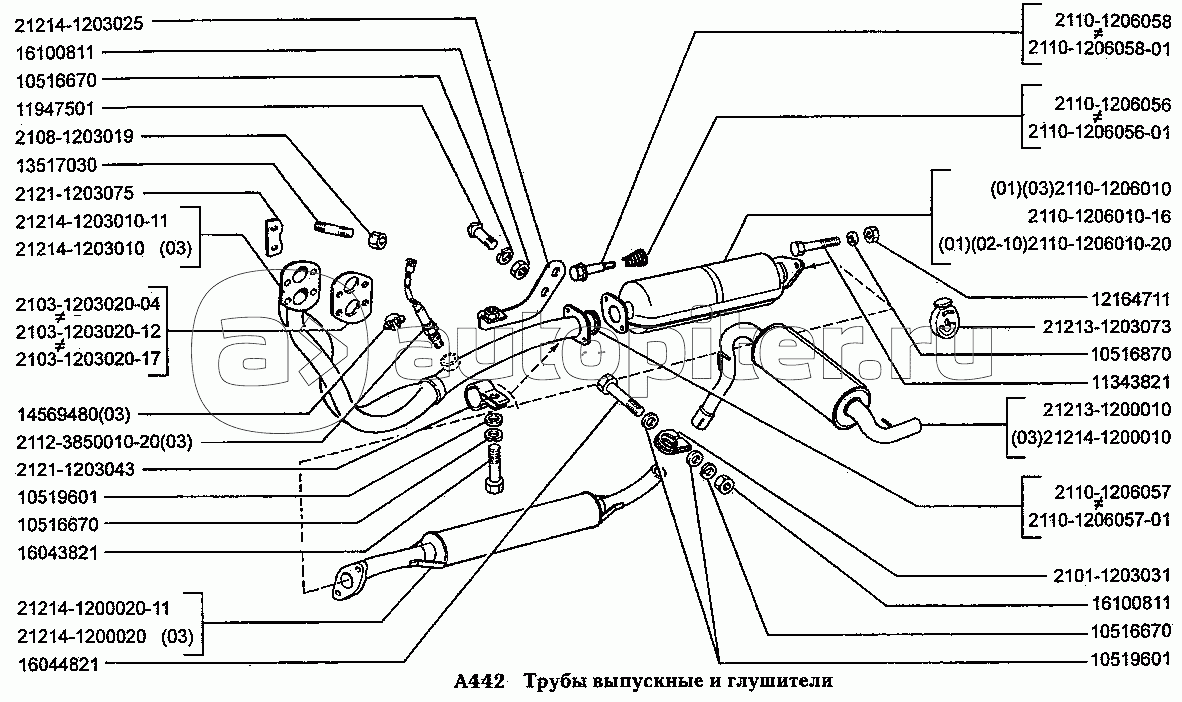 21214-1203025
16100811
10516670
11947501
2108-1203019
13517030
2121-1203075
21214-1203010-11
21214-1203010 (03)
2103-1203020-04
≠
2103-1203020-12
≠
2103-1203020-17
14569480(03)
2112-3850010-20(03)
2121-1203043
10519601
10516670
16043821
21214-1200020-11
21214-1200020 (03)
16044821

2110-1206058
≠
2110-1206058-01
2110-1206056
≠
2110-1206056-01
(01)(03)2110-1206010
2110-1206010-16
(01)(02-10)2110-1206010-20
12164711
21213-1203073
10516870
11343821
21213-1200010
(03)21214-1200010
2110-1206057
≠
2110-1206057-01
2101-1203031
16100811
10516670
10519601

autopiter.ru

A442 Трубы выпускные и глушители