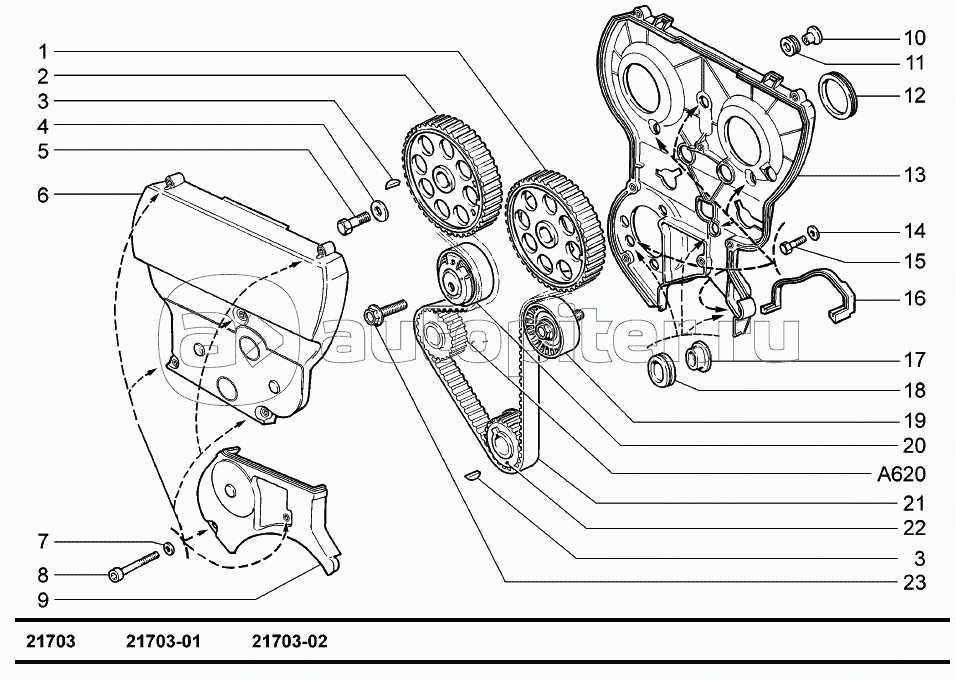 1
2
3
4
5
6
7
8
9
10
11
12
13
14
15
16
17
18
19
20
A620
21
22
3
23
autopiter.ru
21703 21703-01 21703-02