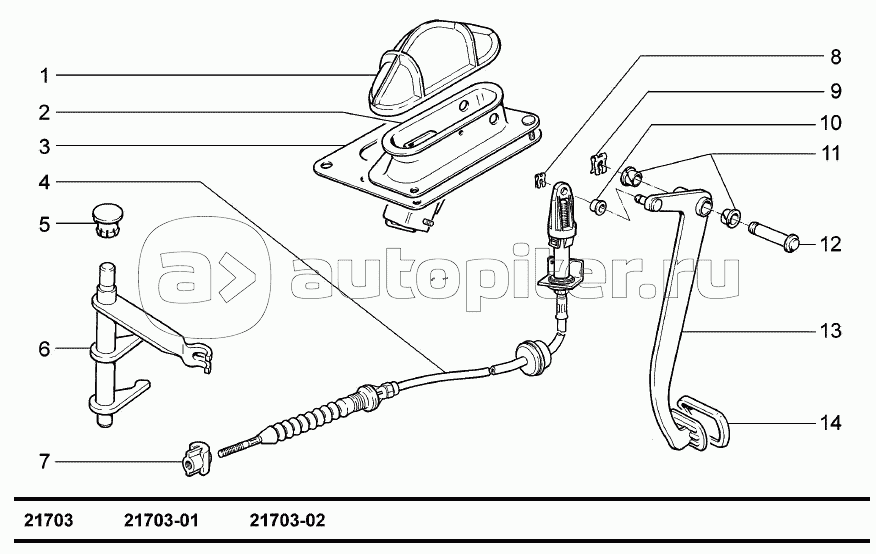 1
2
3
4
5
6
7
8
9
10
11
12
13
14
autopiter.ru

21703 21703-01 21703-02