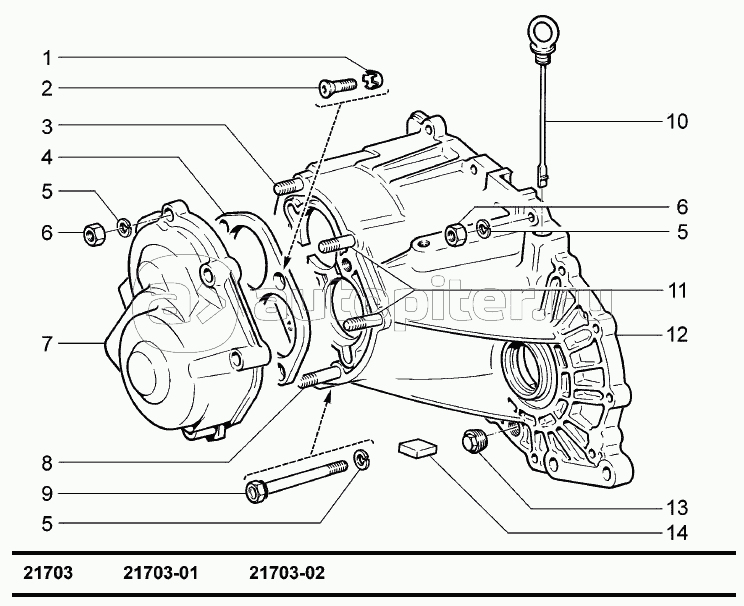 1
2
3
4
5
6
7
8
9
5
10
6
5
11
12
13
14
autopiter.ru
21703 21703-01 21703-02