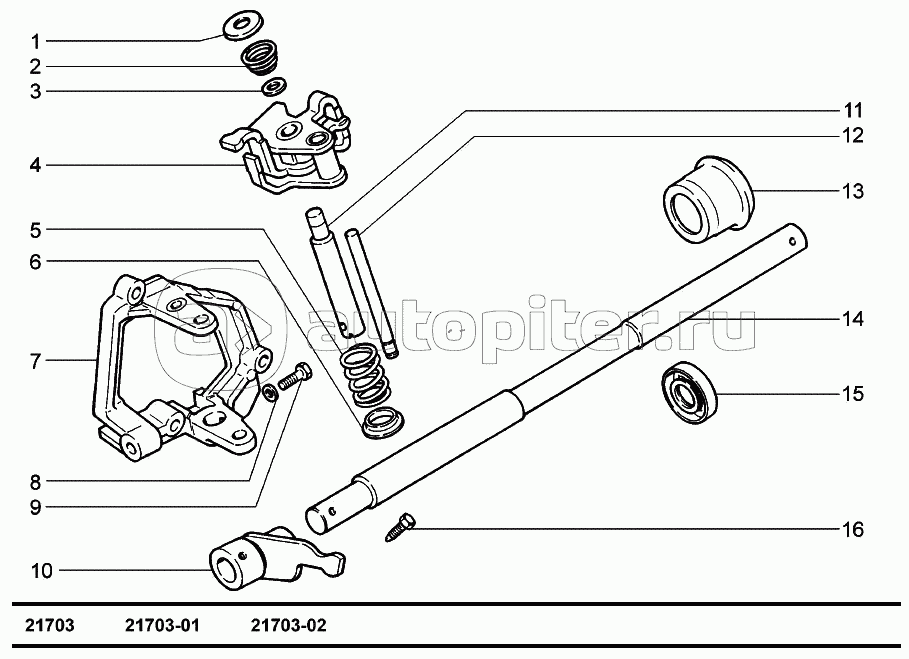 1
2
3
4
5
6
7
8
9
10
11
12
13
14
15
16
autopiter.ru

21703 21703-01 21703-02