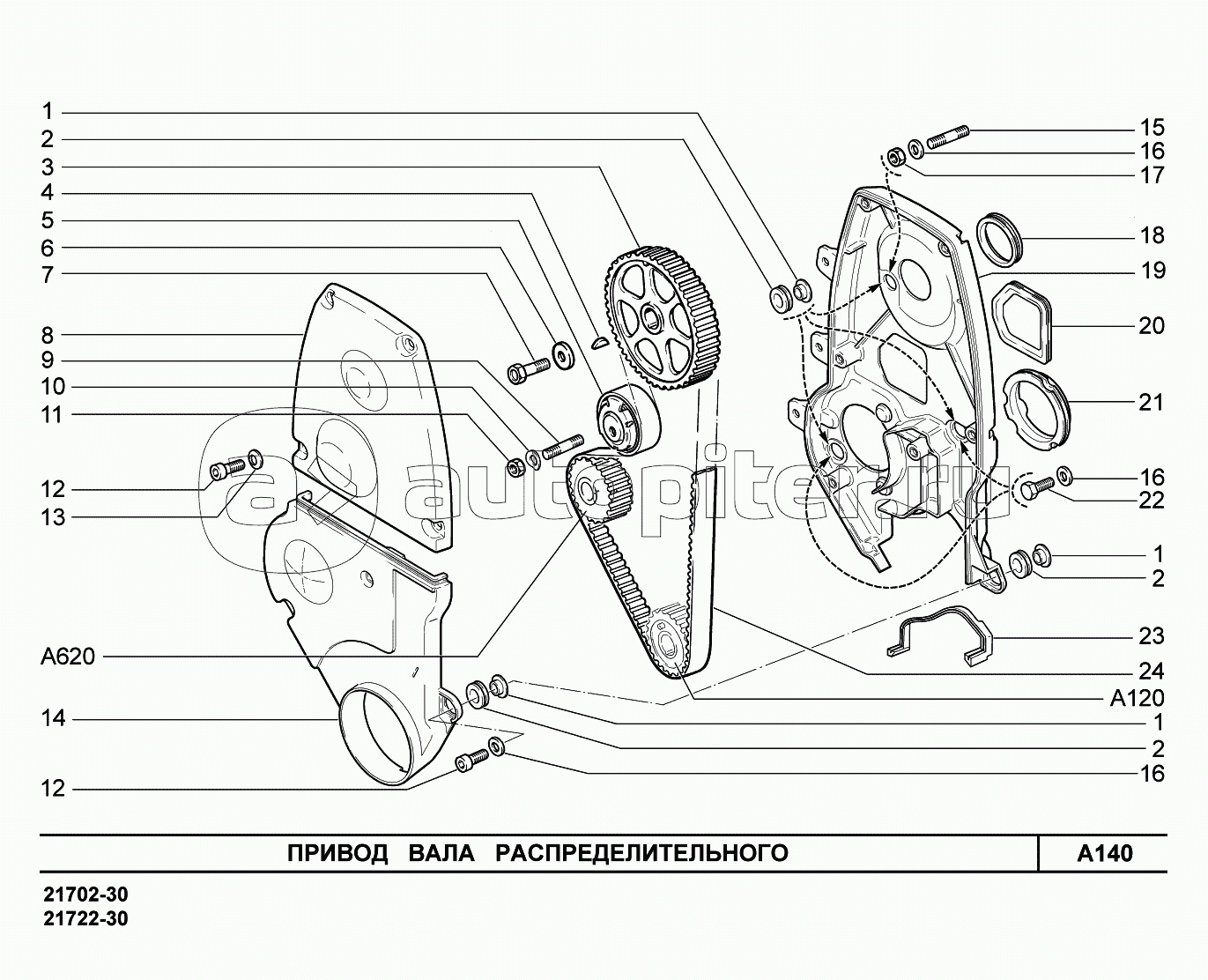 1
2
3
4
5
6
7
8
9
10
11
12
13
A620
14
12

15
16
17
18
19
20
21
16
22
1
2
23
24
A120
1
2
16

autopiter.ru

ПРИВОД ВАЛА РАСПРЕДЕЛИТЕЛЬНОГО

A140

21702-30
21722-30