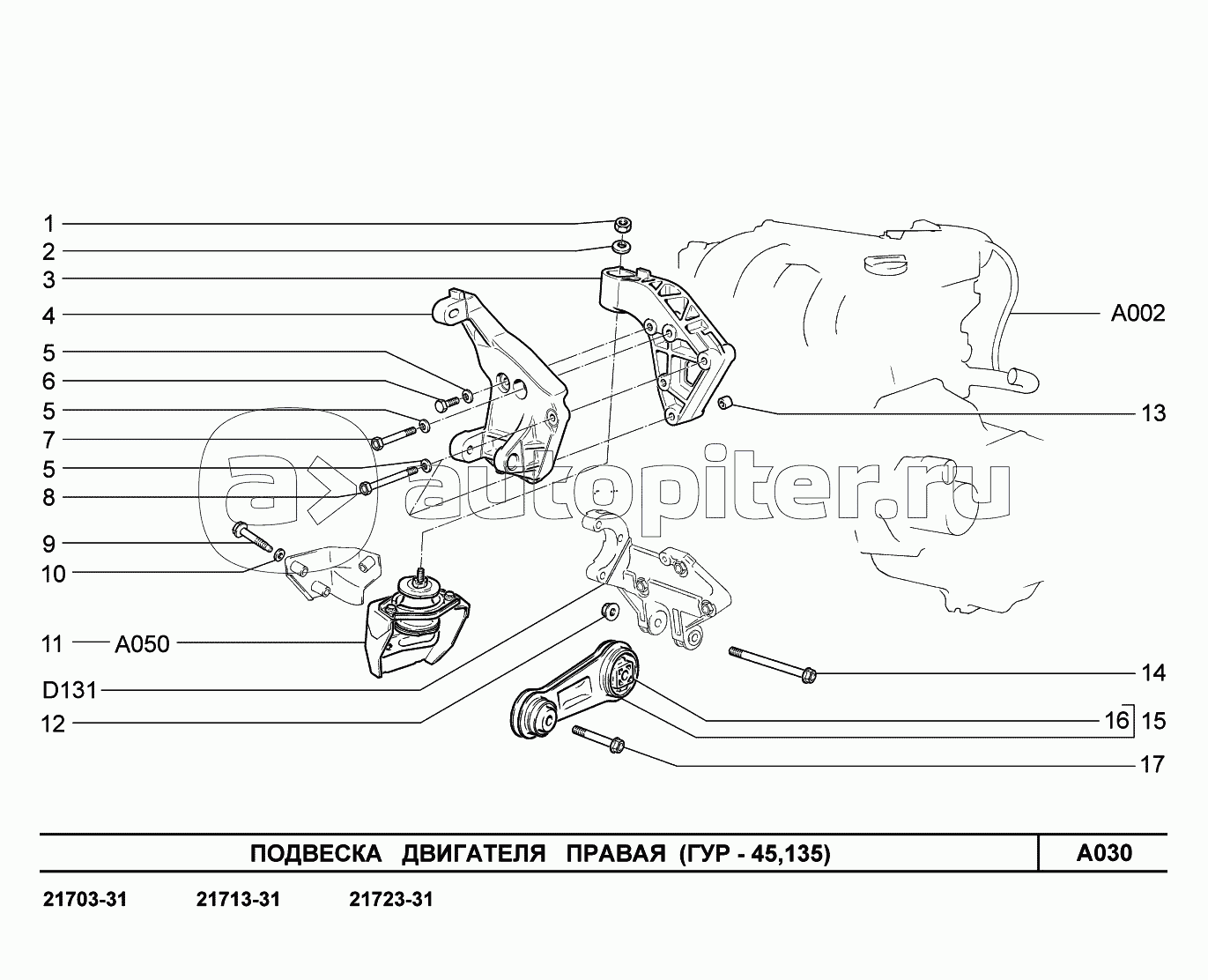 1
2
3
4
5
6
5
7
5
8
9
10
11 A050
D131
12

A002
13
14
16 15
17

autopiter.ru

ПОДВЕСКА ДВИГАТЕЛЯ ПРАВАЯ (ГУР - 45,135)

A030

21703-31 21713-31 21723-31