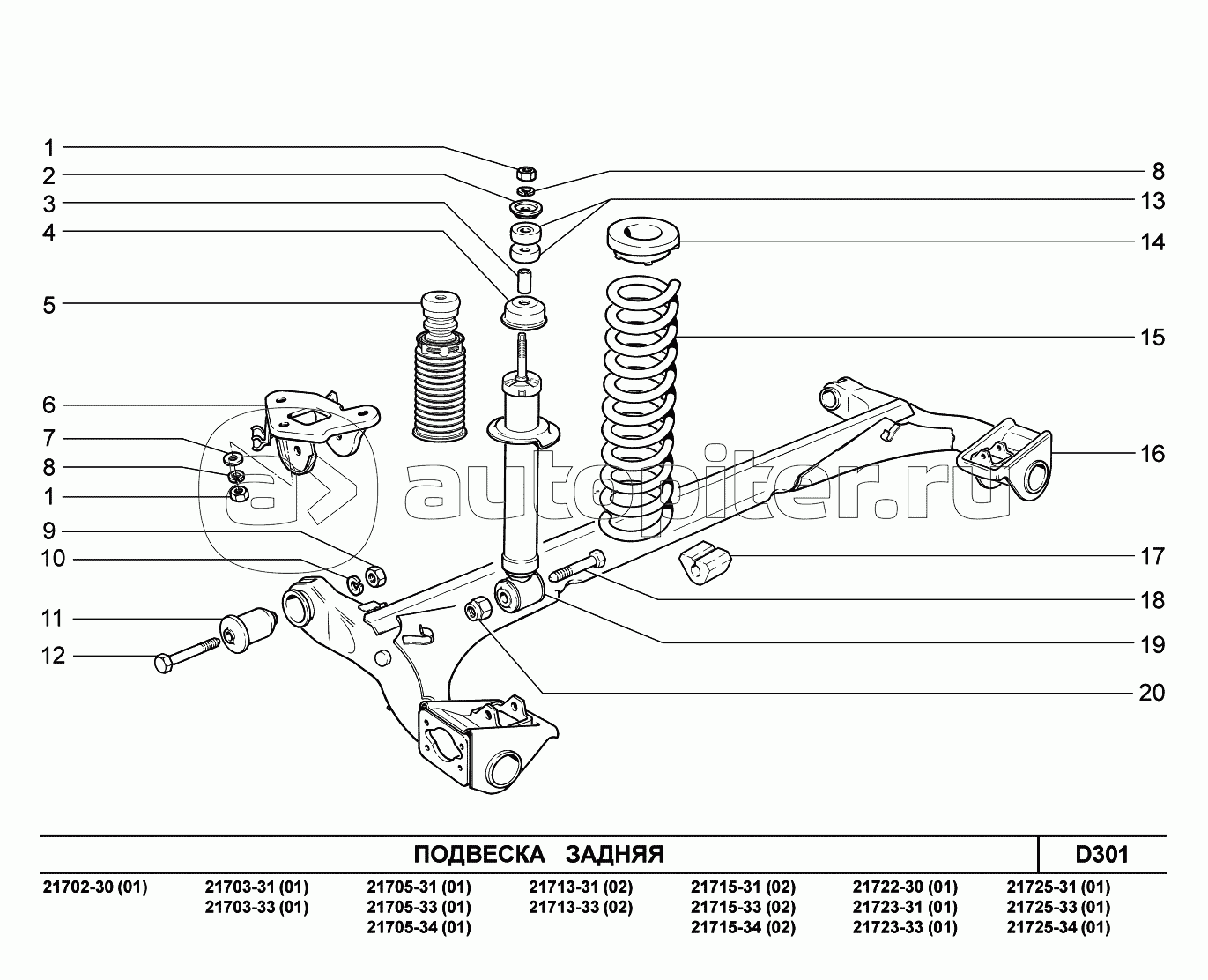 1
2
3
4
5
6
7
8
1
9
10
11
12

8
13
14
15
16
17
18
19
20

autopiter.ru

ПОДВЕСКА ЗАДНЯЯ
D301

21702-30 (01)
21703-31 (01)
21703-33 (01)
21705-31 (01)
21705-33 (01)
21705-34 (01)
21713-31 (02)
21713-33 (02)
21715-31 (02)
21715-33 (02)
21715-34 (02)
21722-30 (01)
21723-31 (01)
21723-33 (01)
21725-31 (01)
21725-33 (01)
21725-34 (01)