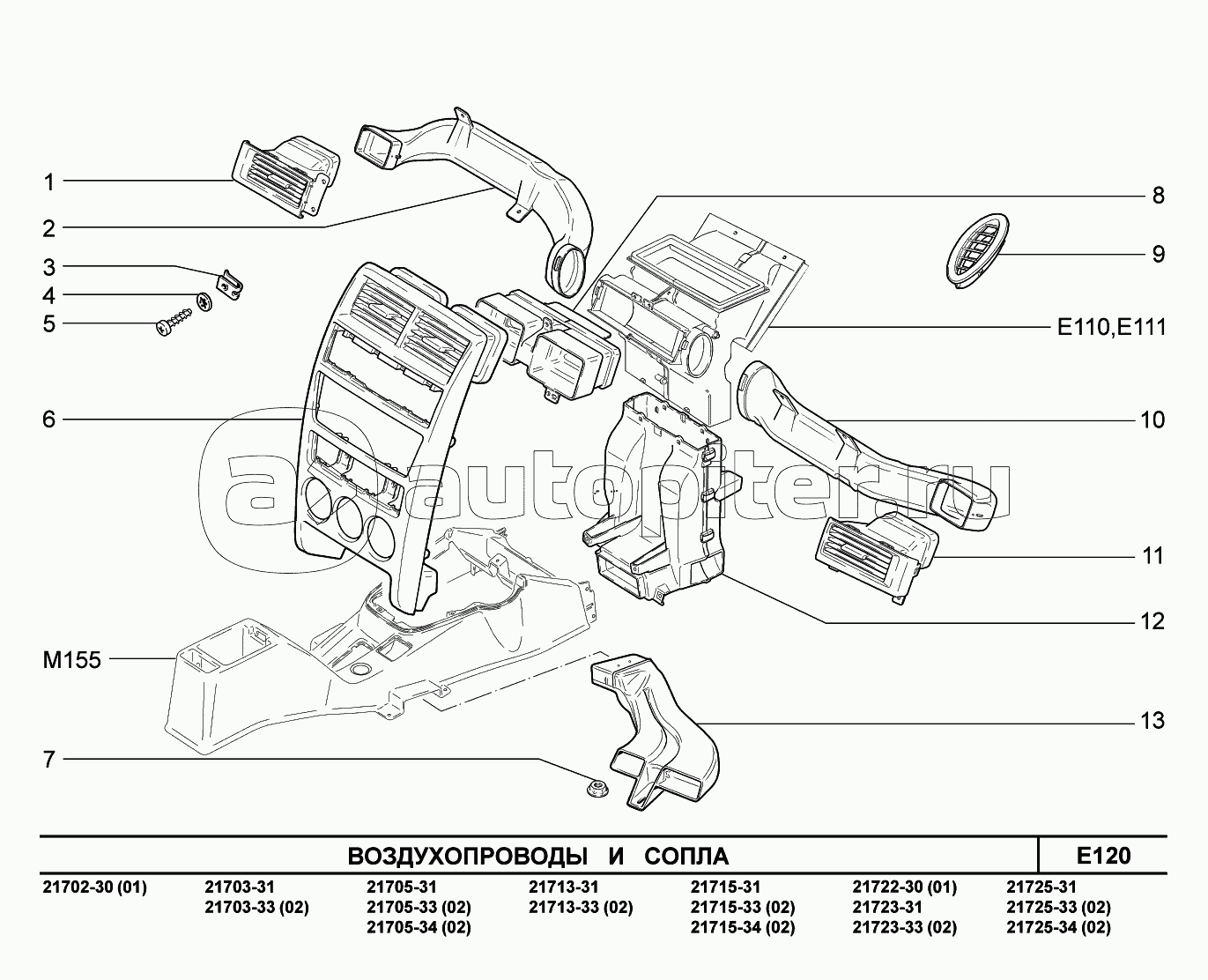 1
2
3
4
5
6
M155
7
8
9
E110,E111
10
11
12
13

autopiter.ru

ВОЗДУХОПРОВОДЫ И СОПЛА

E120

21702-30 (01)

21703-31
21703-33 (02)

21705-31
21705-33 (02)
21705-34 (02)

21713-31
21713-33 (02)

21715-31
21715-33 (02)
21715-34 (02)

21722-30 (01)
21723-31
21723-33 (02)

21725-31
21725-33 (02)
21725-34 (02)