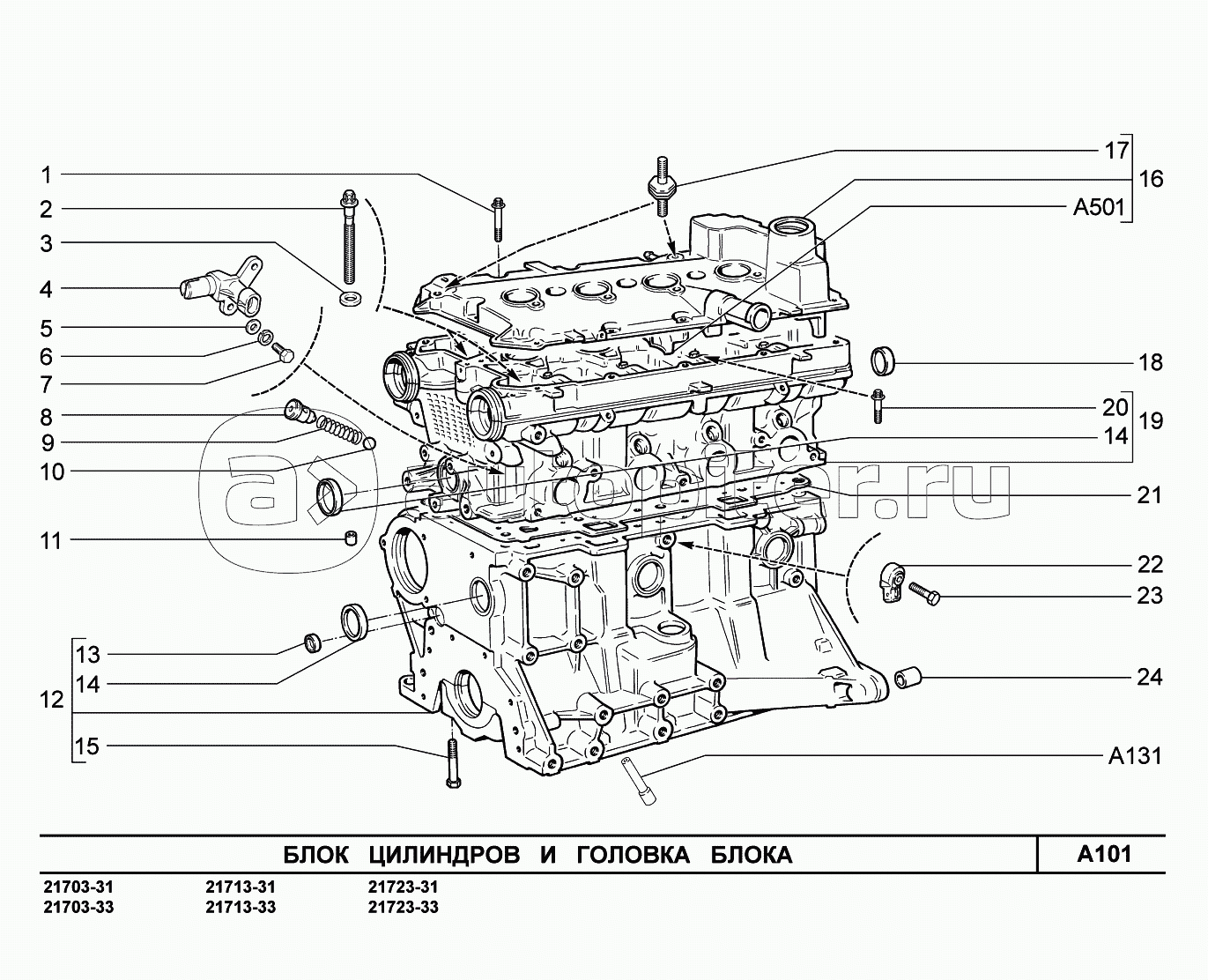 1
2
3
4
5
6
7
8
9
10
11
12
13
14
15
17
16
A501
18
20
19
14
21
22
23
24
A131
autopiter.ru

БЛОК ЦИЛИНДРОВ И ГОЛОВКА БЛОКА
A101

21703-31
21703-33
21713-31
21713-33
21723-31
21723-33