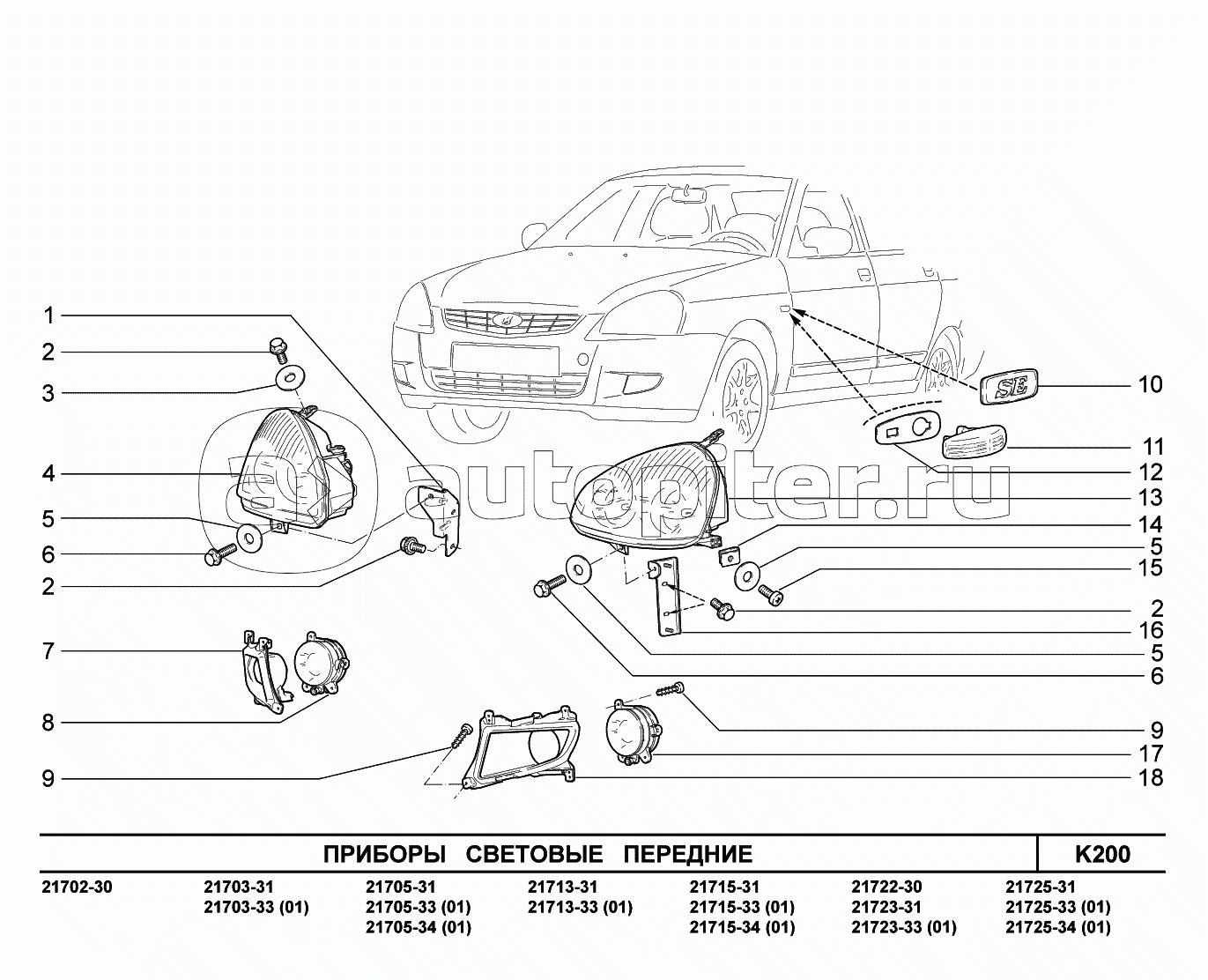 1
2
3
4
5
6
2
7
8
9

SE

10
11
12
13
14
5
15
2
16
5
6
9
17
18

autopiter.ru

ПРИБОРЫ СВЕТОВЫЕ ПЕРЕДНИЕ

K200

21702-30

21703-31
21703-33 (01)

21705-31
21705-33 (01)
21705-34 (01)

21713-31
21713-33 (01)

21715-31
21715-33 (01)
21715-34 (01)

21722-30
21723-31
21723-33 (01)

21725-31
21725-33 (01)
21725-34 (01)