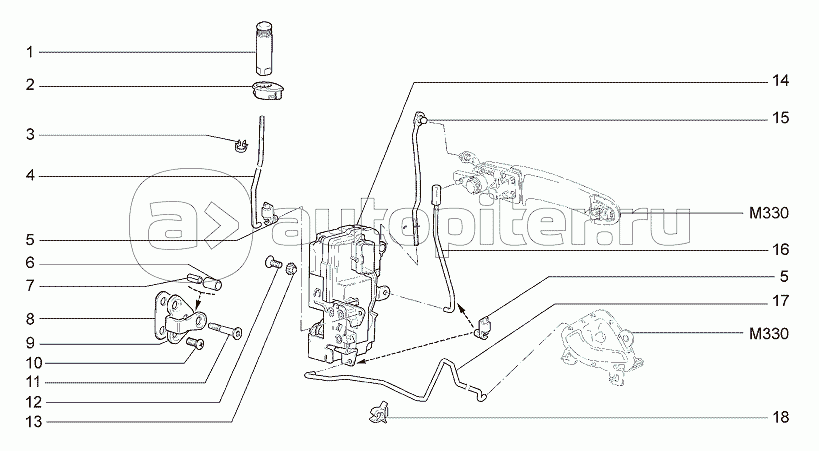 1
2
3
4
5
6
7
8
9
10
11
12
13
14
15
M330
16
5
17
M330
18
autopiter.ru