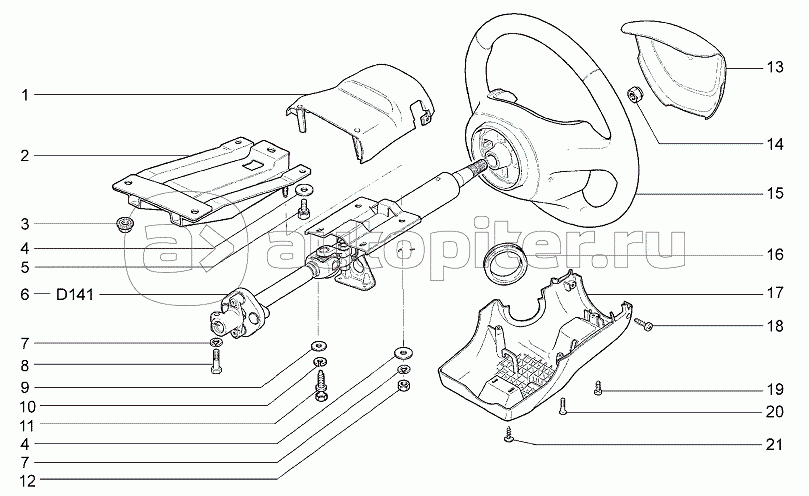 1
2
3
4
5
6 D141
7
8
9
10
11
4
7
12
13
14
15
16
17
18
19
20
21
autopiter.ru