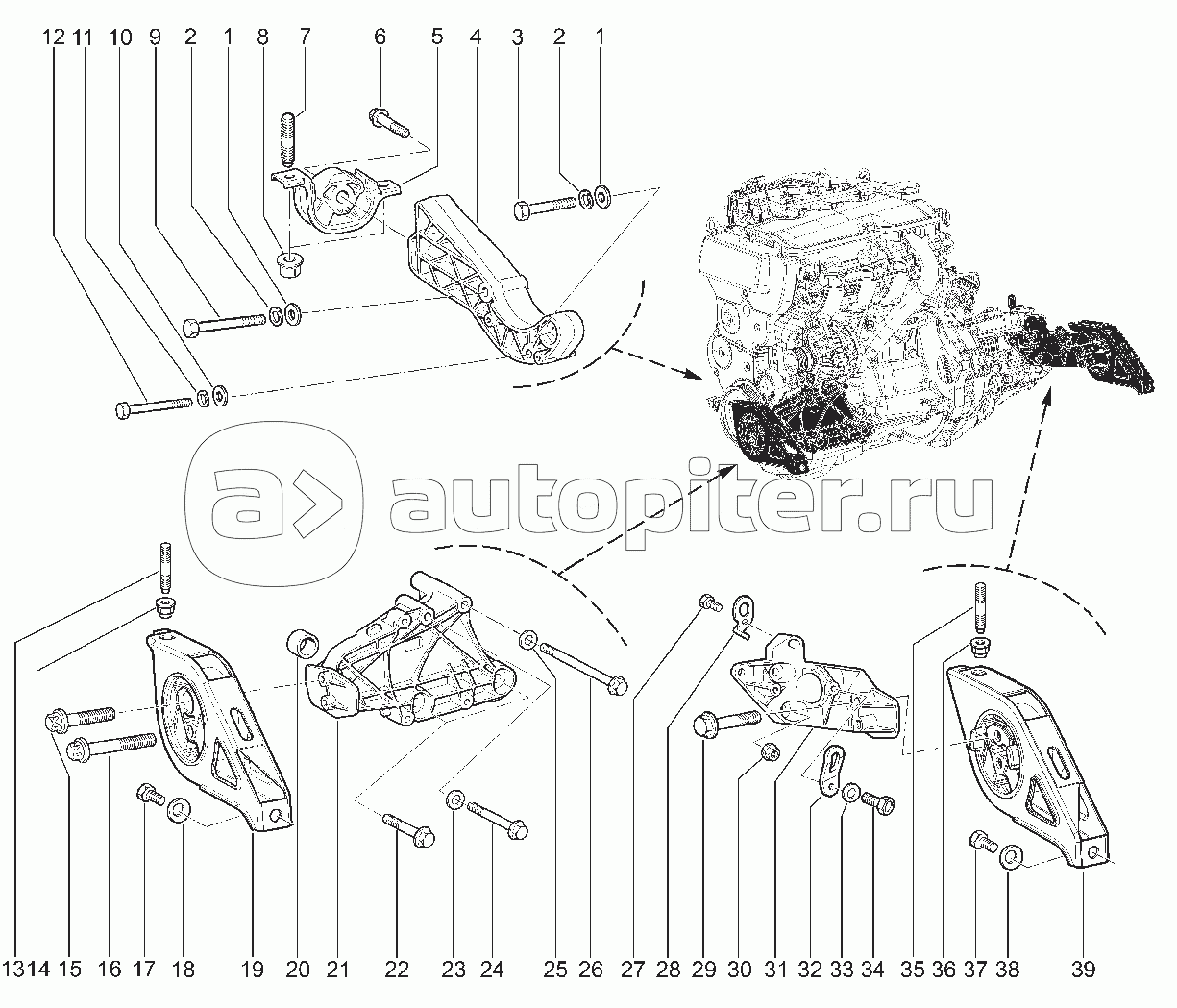 12 11 10 9 2 1 8 7 6 5 4 3 2 1

autopiter.ru

13 14 15 16 17 18 19 20 21 22 23 24 25 26 27 28 29 30 31 32 33 34 35 36 37 38 39