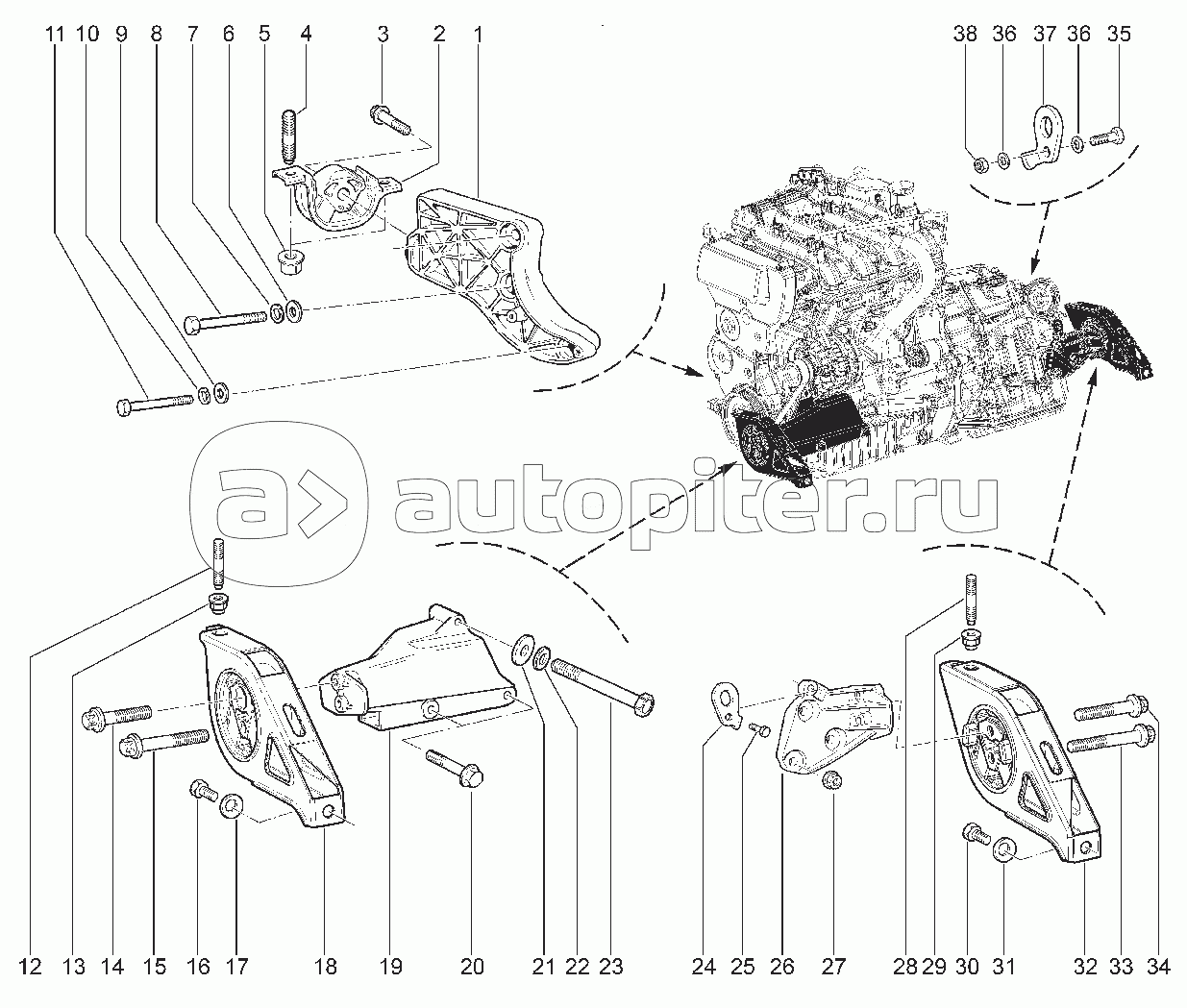 11 10 9 8 7 6 5 4 3 2 1

38 36 37 36 35

autopiter.ru

12 13 14 15 16 17 18 19 20 21 22 23 24 25 26 27 28 29 30 31 32 33 34