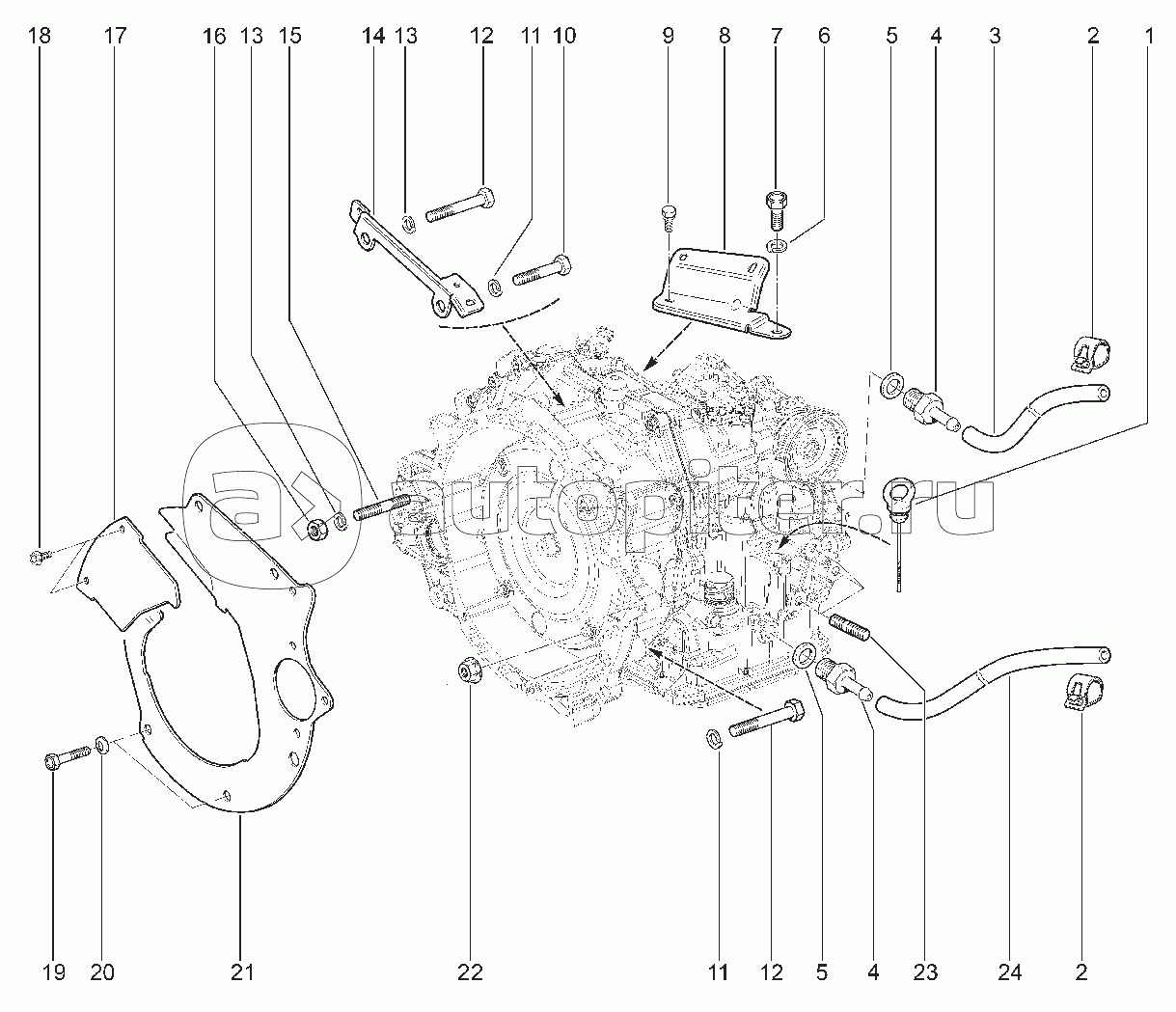 18 17 16 13 15 14 13 12 11 10 9 8 7 6 5 4 3 2 1

autopiter.ru

19 20 21 22 11 12 5 4 23 24 2