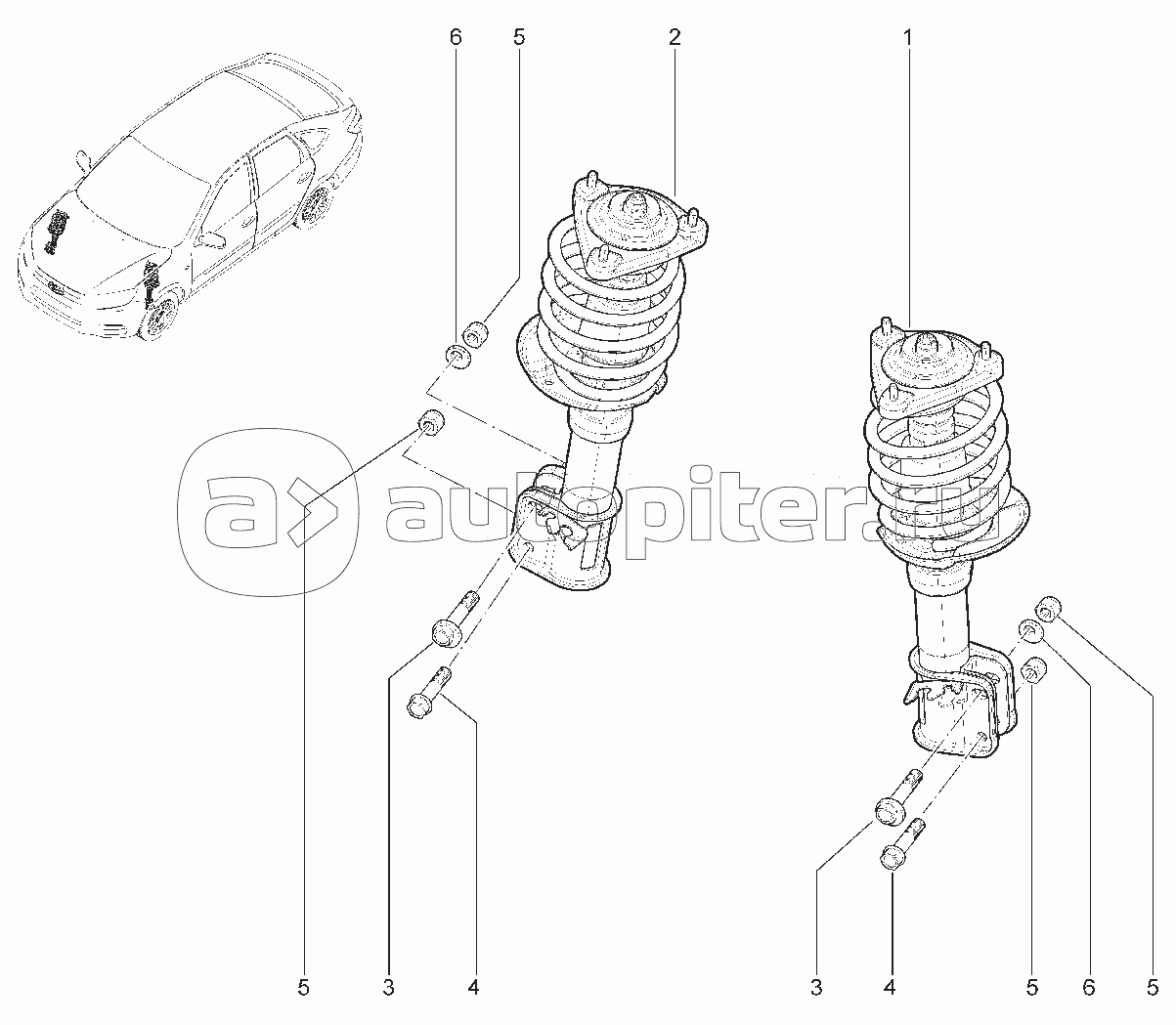 6
5
2
1
autopiter.ru
5
3
4
3
4
5
6
5