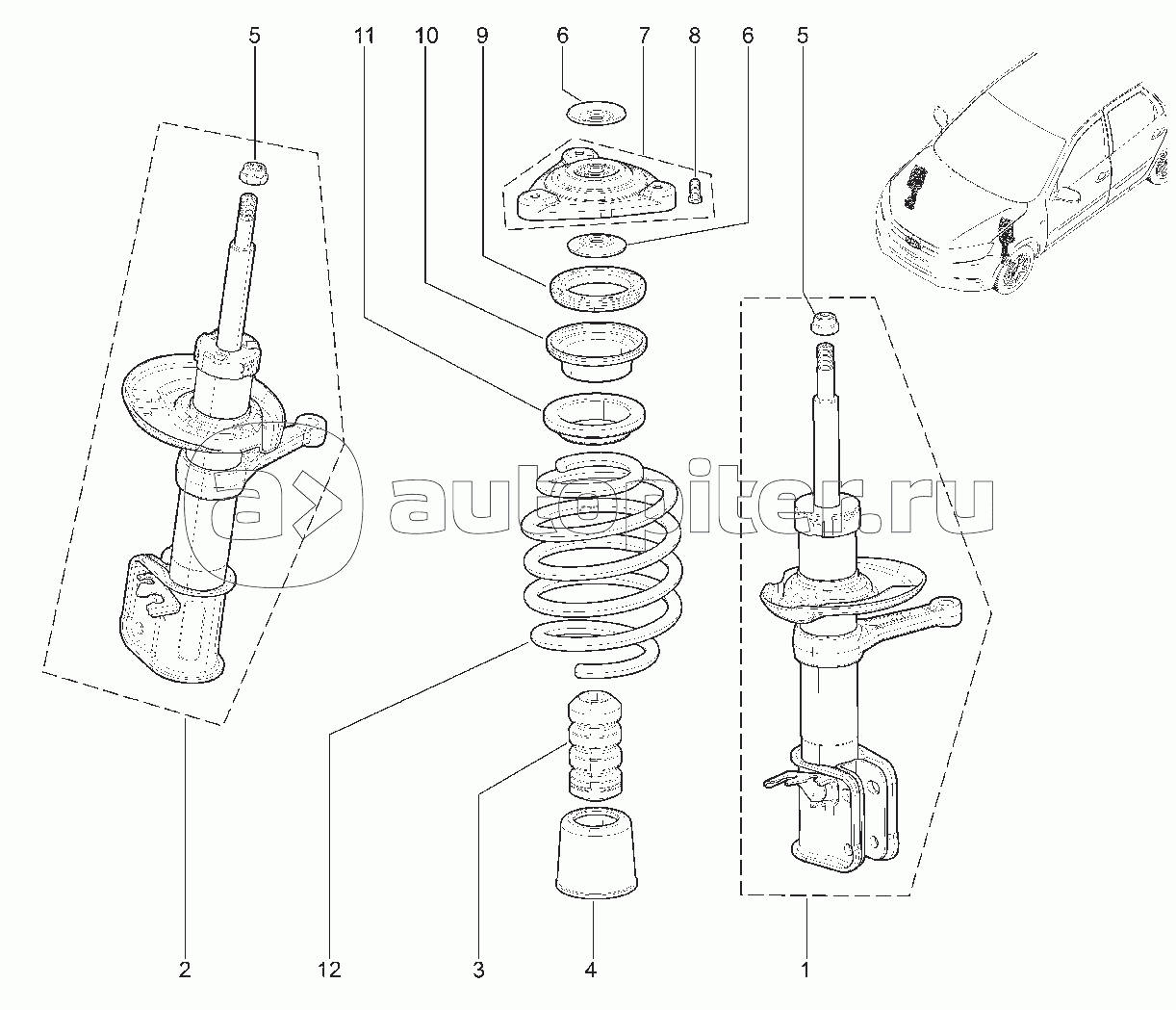 5
11
10
9
6
7
8
6
5

autopiter.ru

2
12
3
4
1