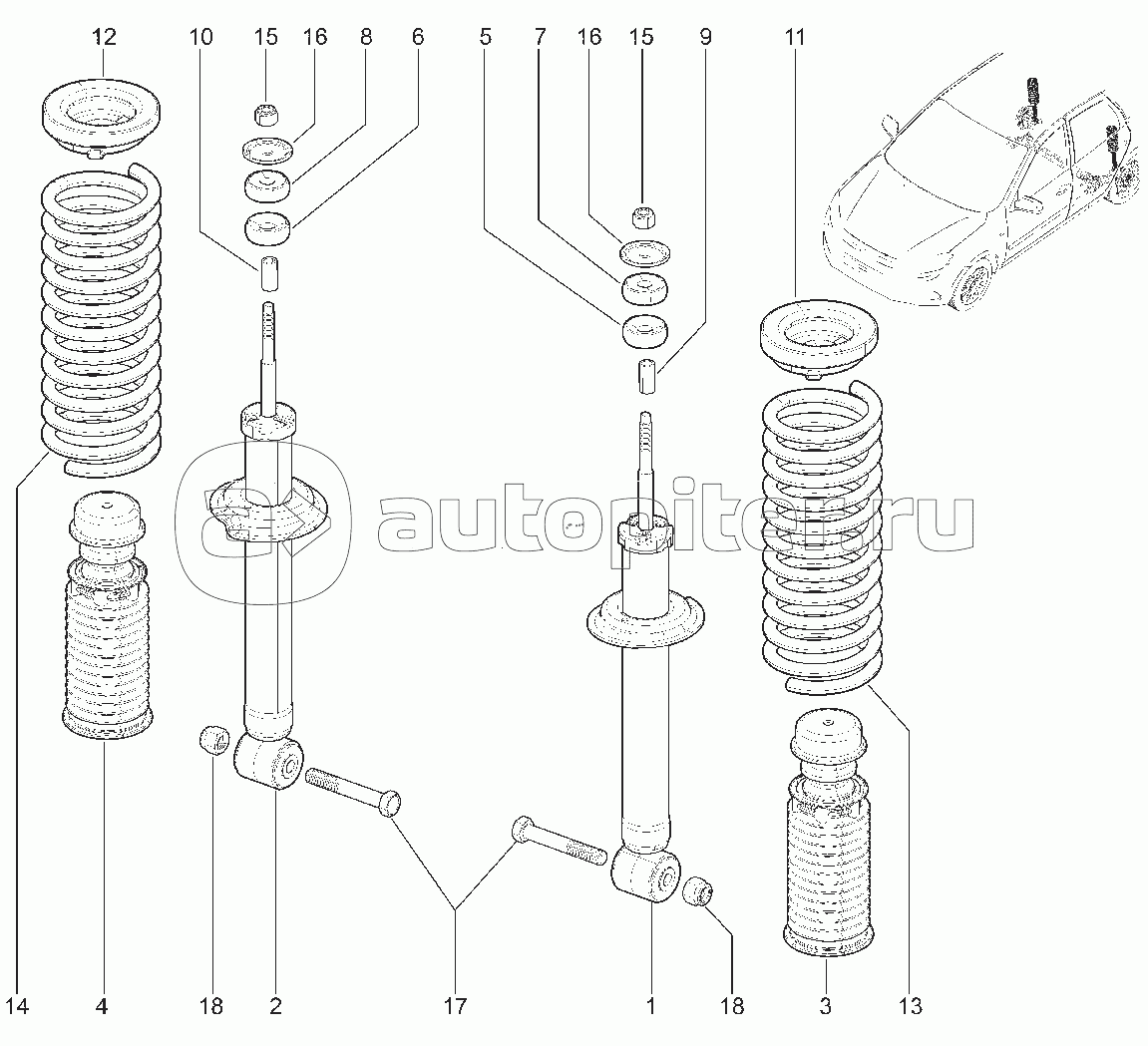 12 10 15 16 8 6 5 7 16 15 9 11

autopiter.ru

14 4 18 2 17 1 18 3 13