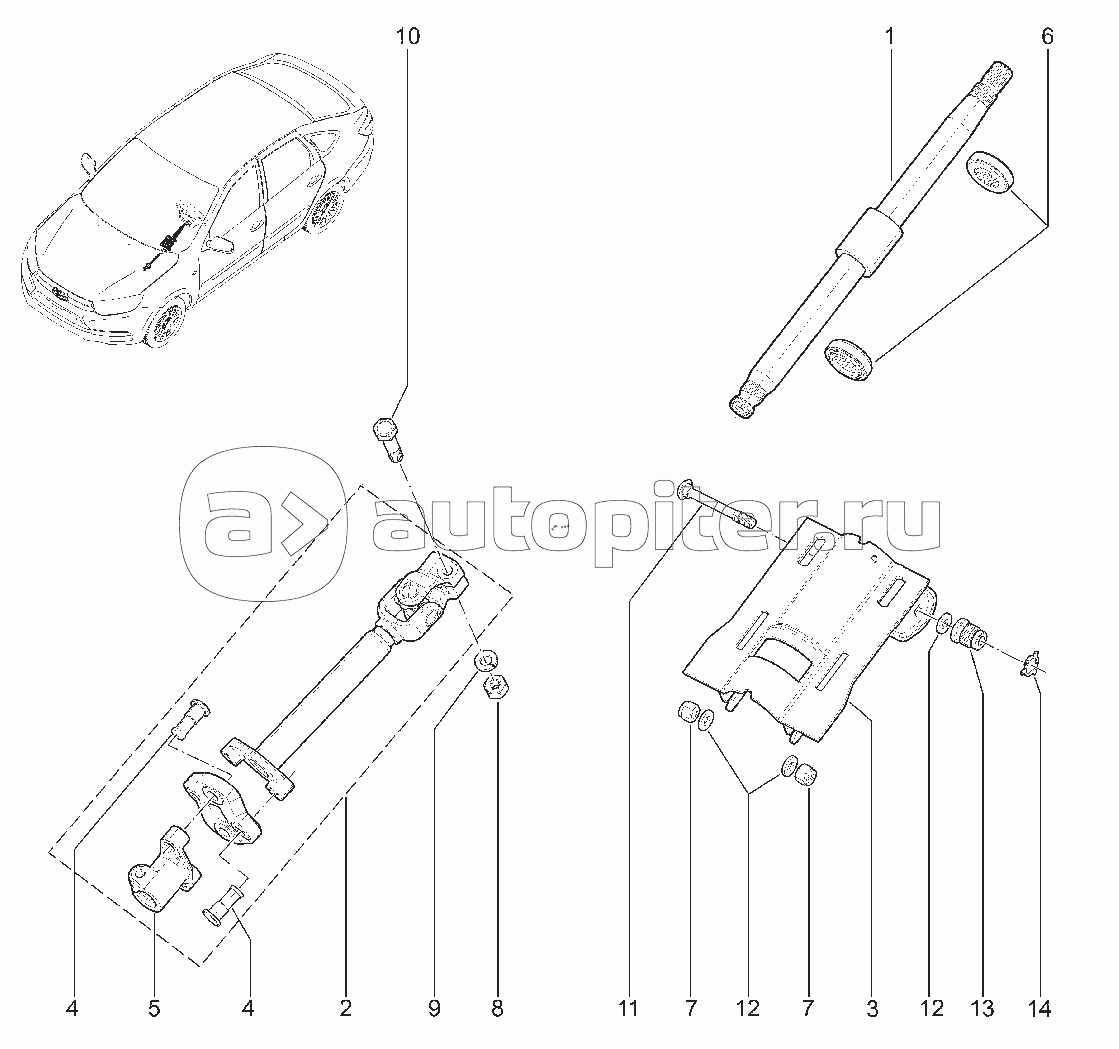 10

1

6

autopiter.ru

4

5

4

2

9

8

11

7

12

7

3

12

13

14