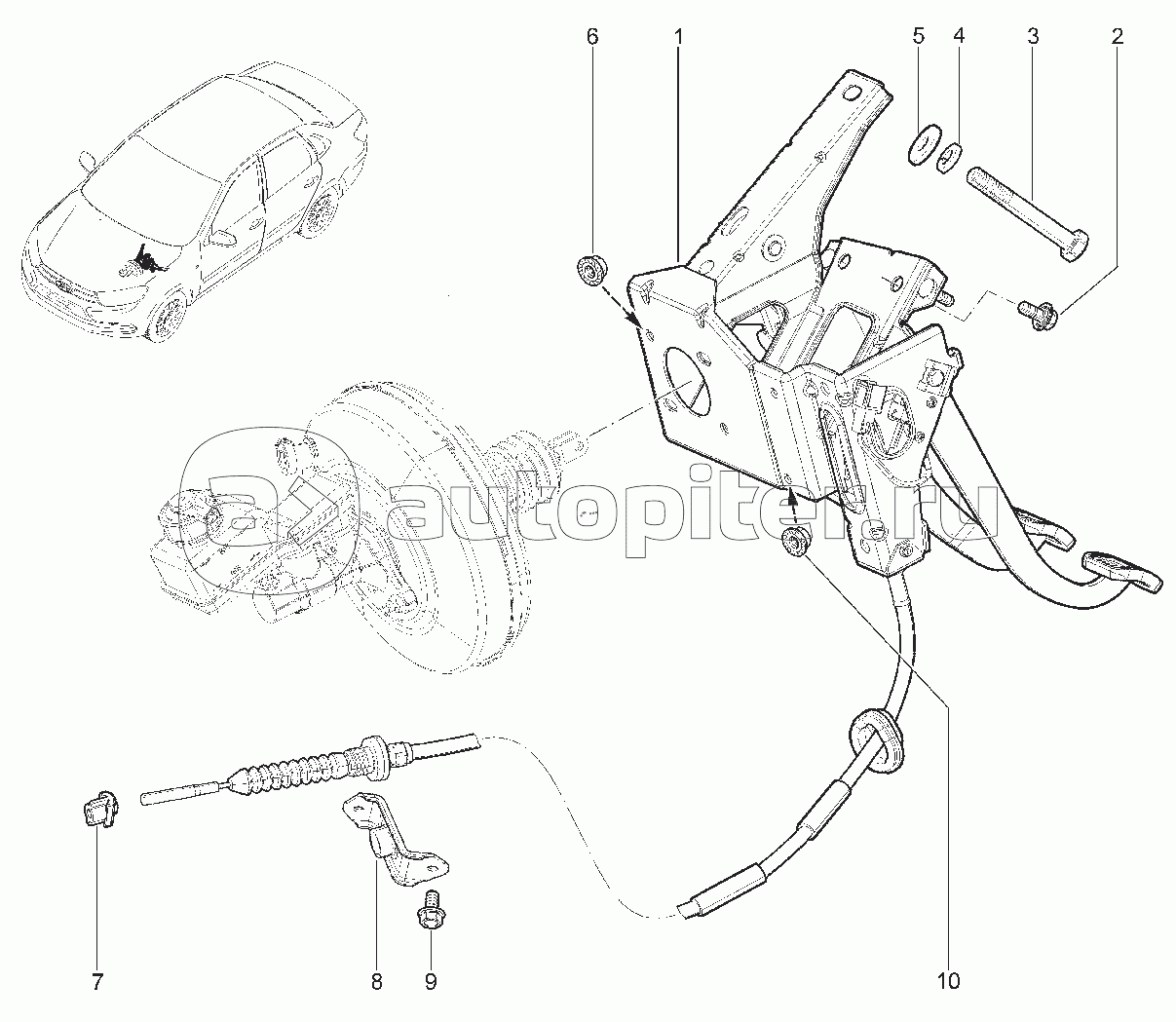 6 1 5 4 3 2

autopiter.ru

7 8 9 10