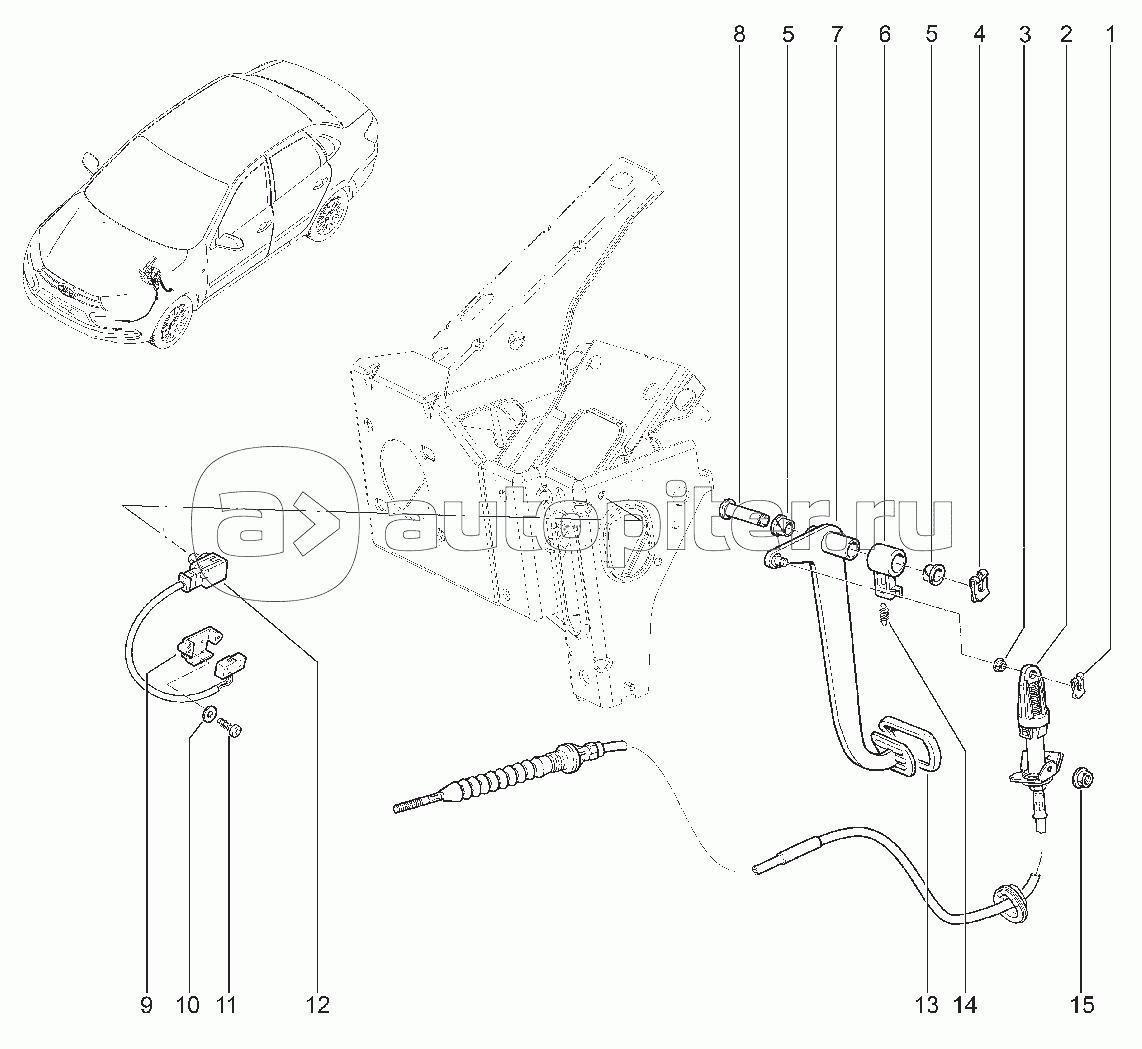 8 5 7 6 5 4 3 2 1

autopiter.ru

9 10 11 12 13 14 15