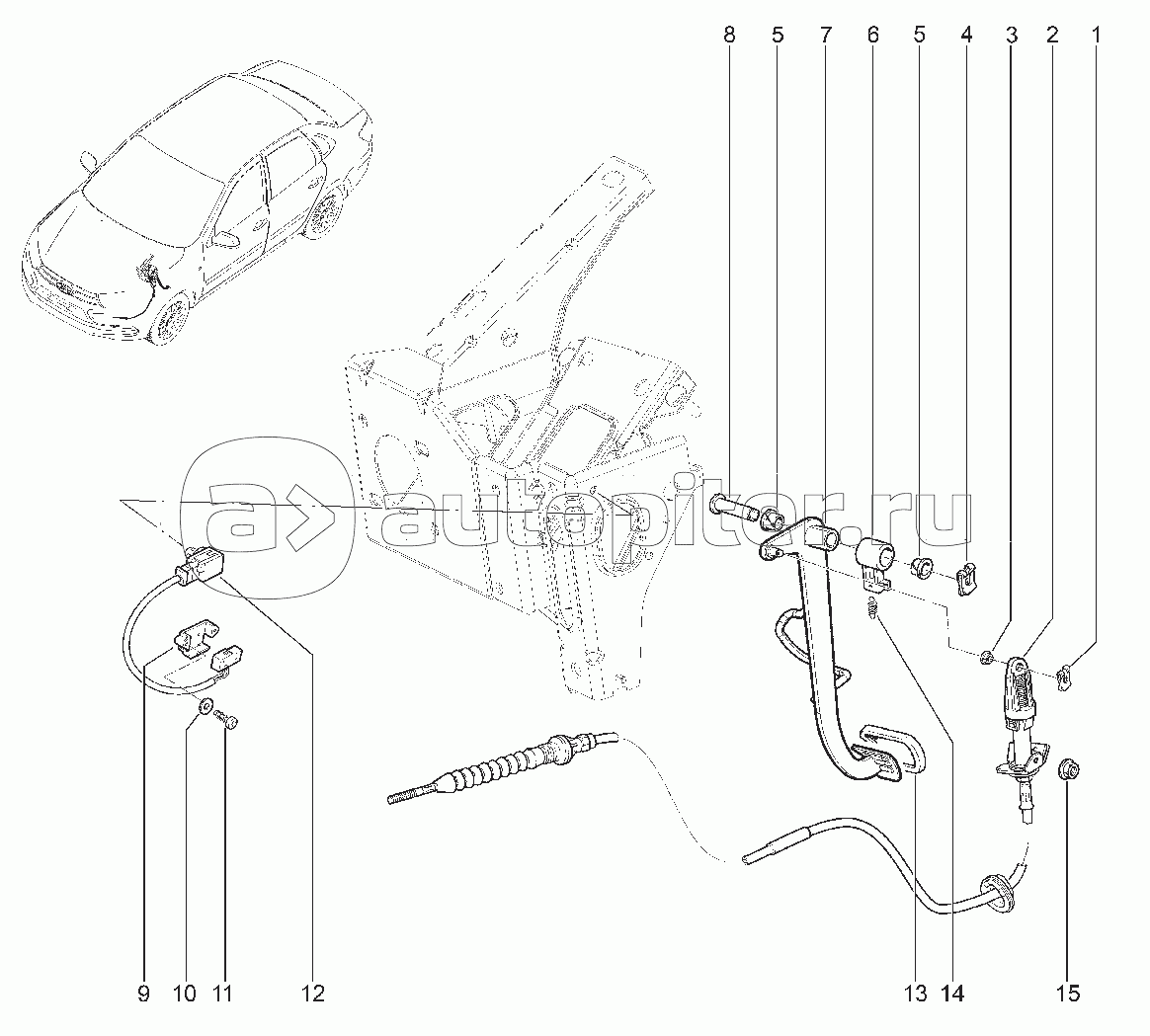 8 5 7 6 5 4 3 2 1

autopiter.ru

9 10 11 12 13 14 15