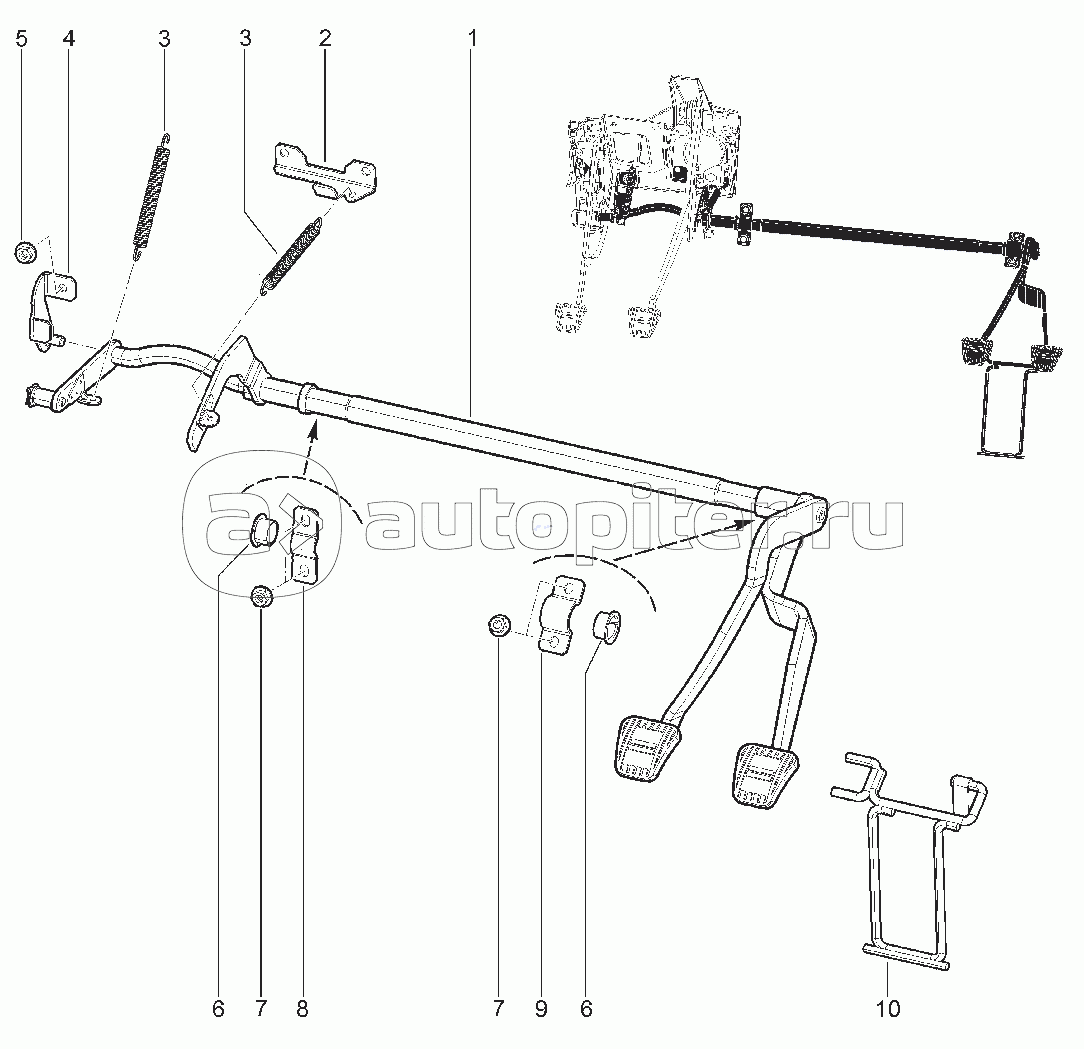 5 4 3 3 2 1

autopiter.ru

6 7 8 7 9 6 10