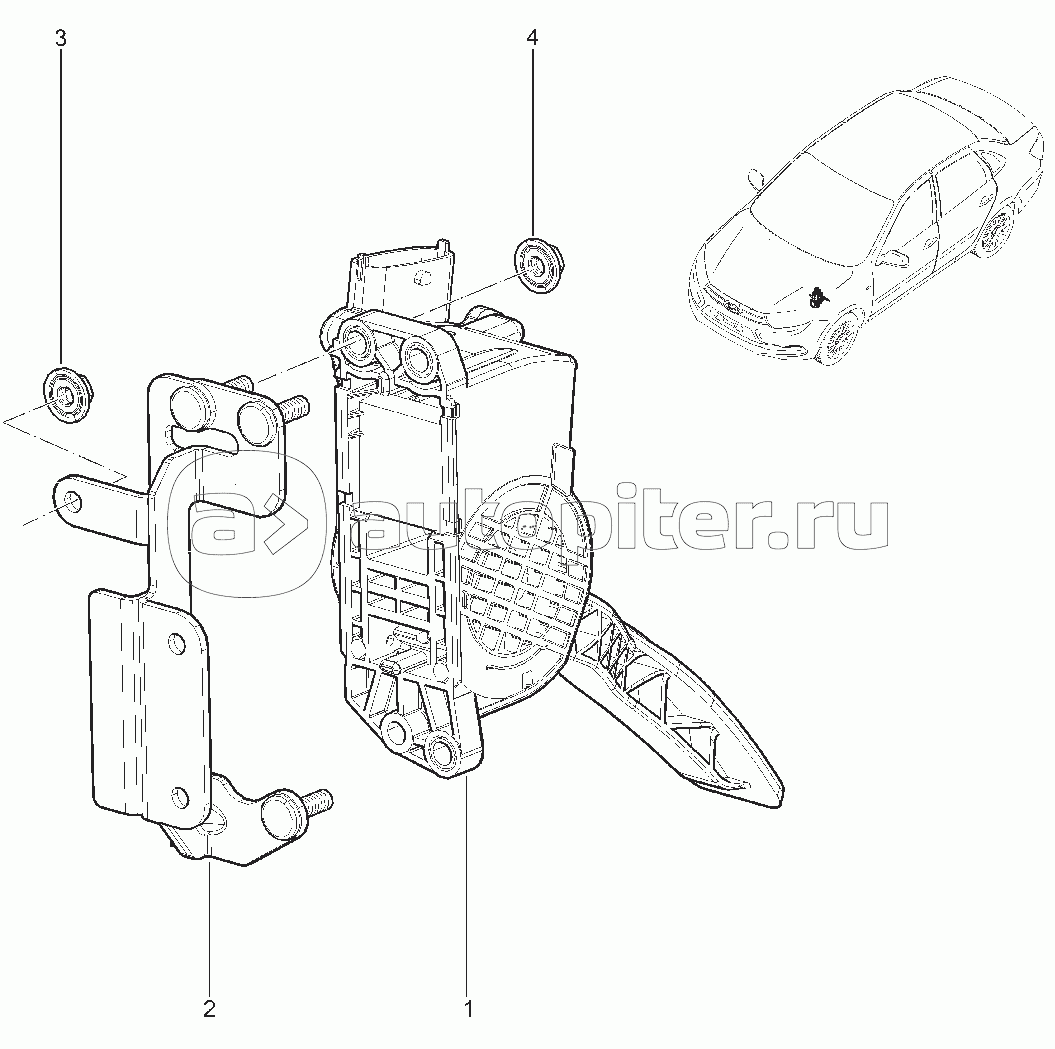 3

4

autopiter.ru

2

1