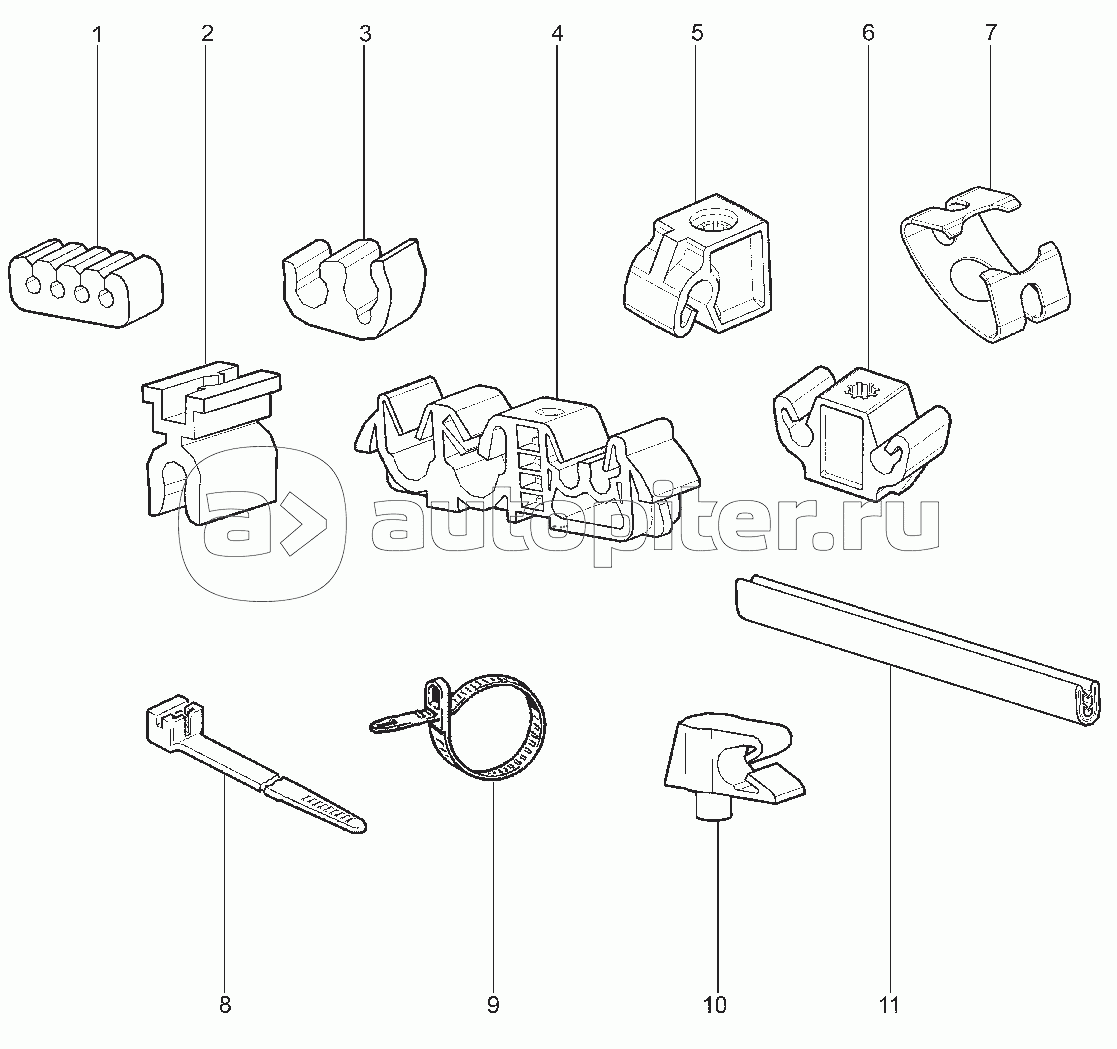 1 2 3 4 5 6 7

autopiter.ru

8 9 10 11