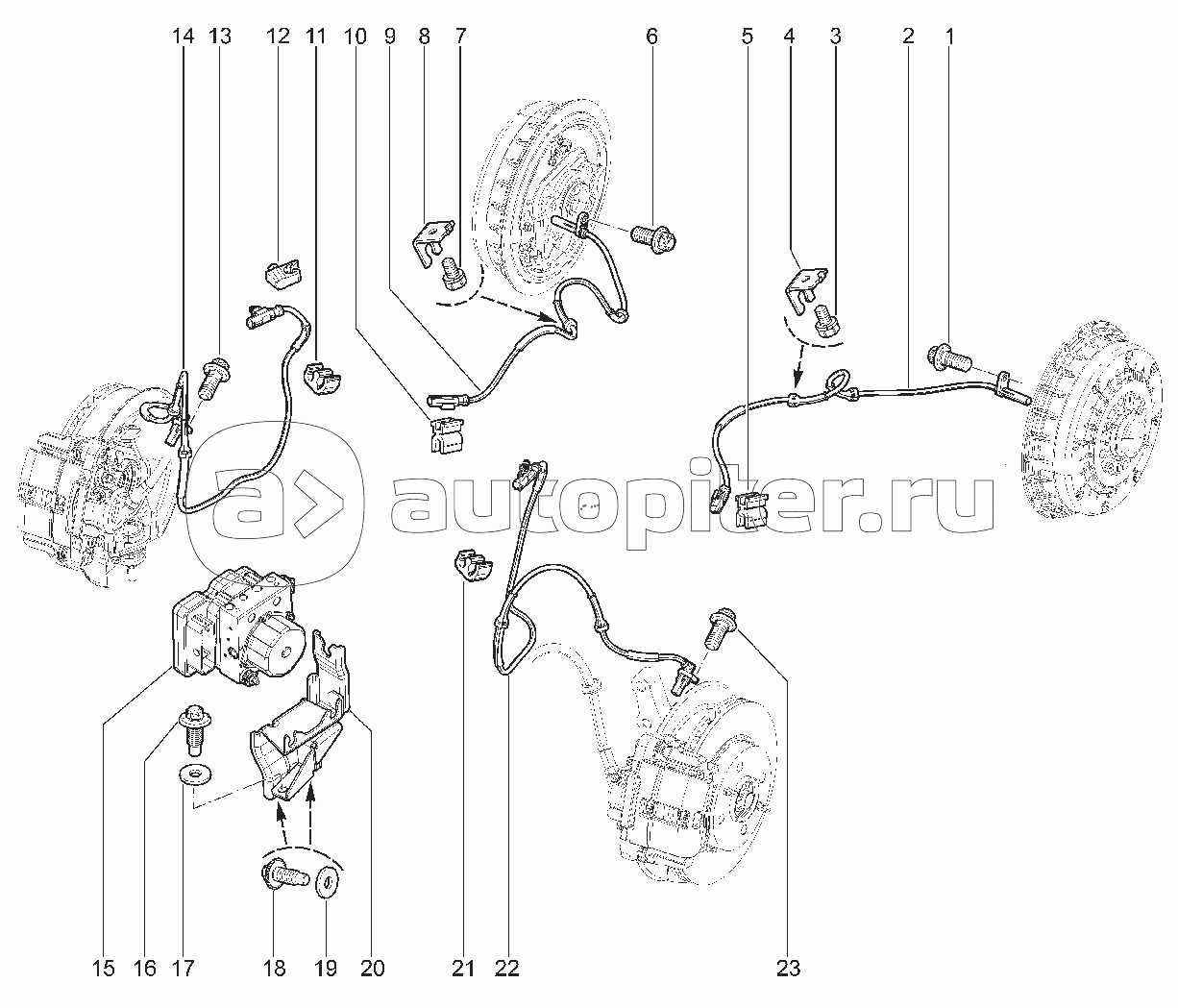 14 13 12 11 10 9 8 7 6 5 4 3 2 1

autopiter.ru

15 16 17 18 19 20 21 22 23