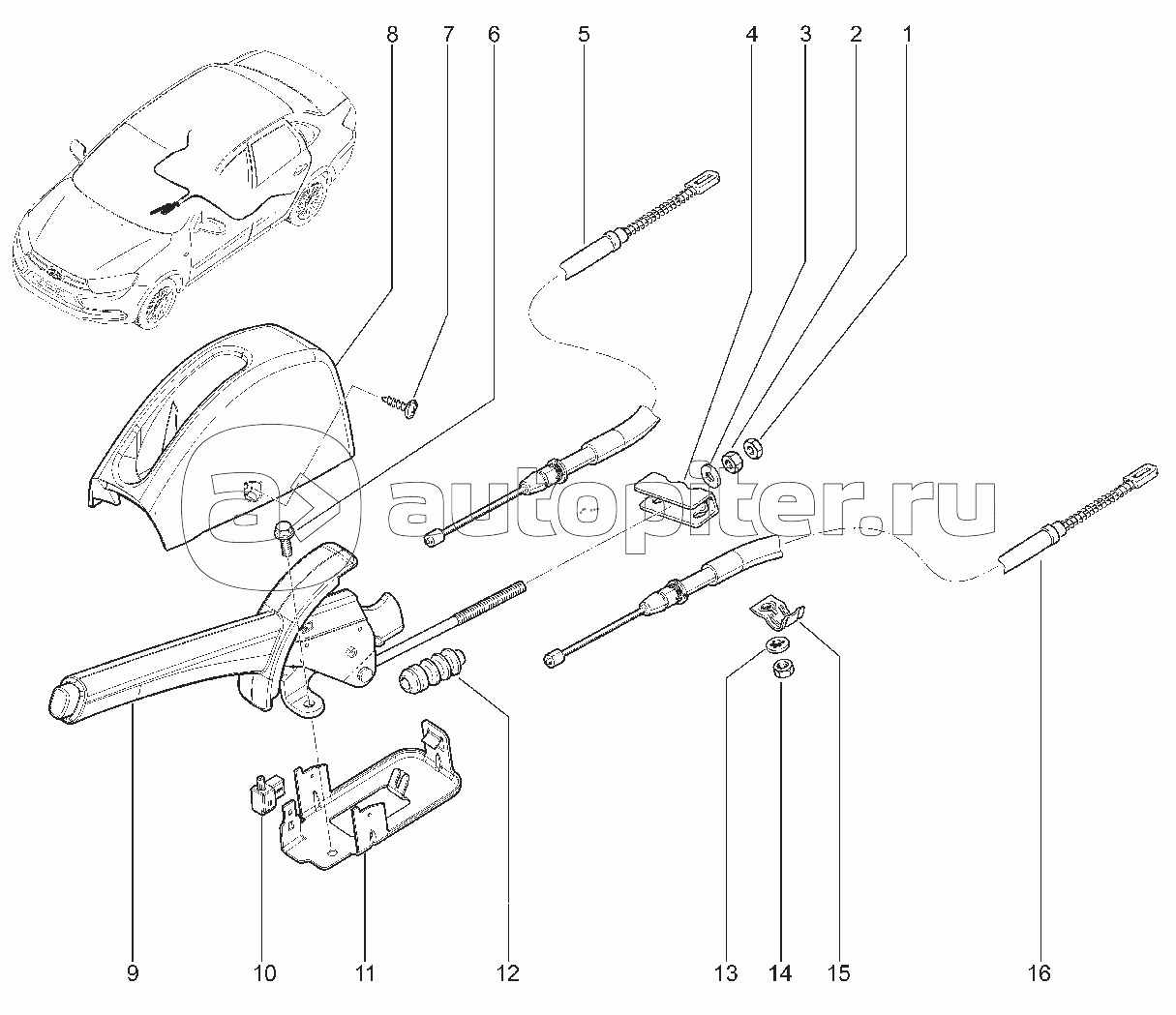 8 7 6 5 4 3 2 1

autopiter.ru

9 10 11 12 13 14 15 16