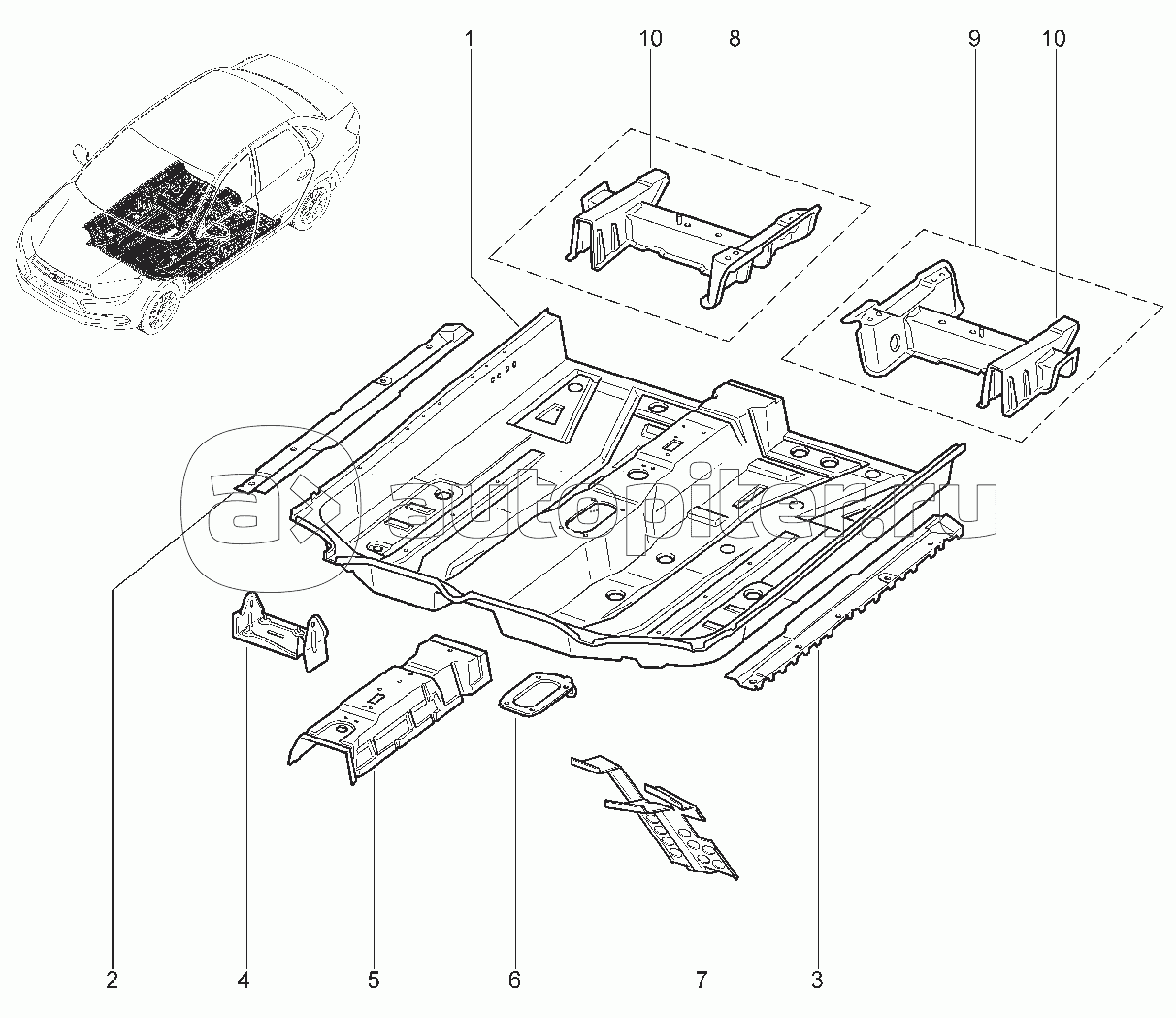 1
10
8
9
10
autopiter.ru
2
4
5
6
7
3