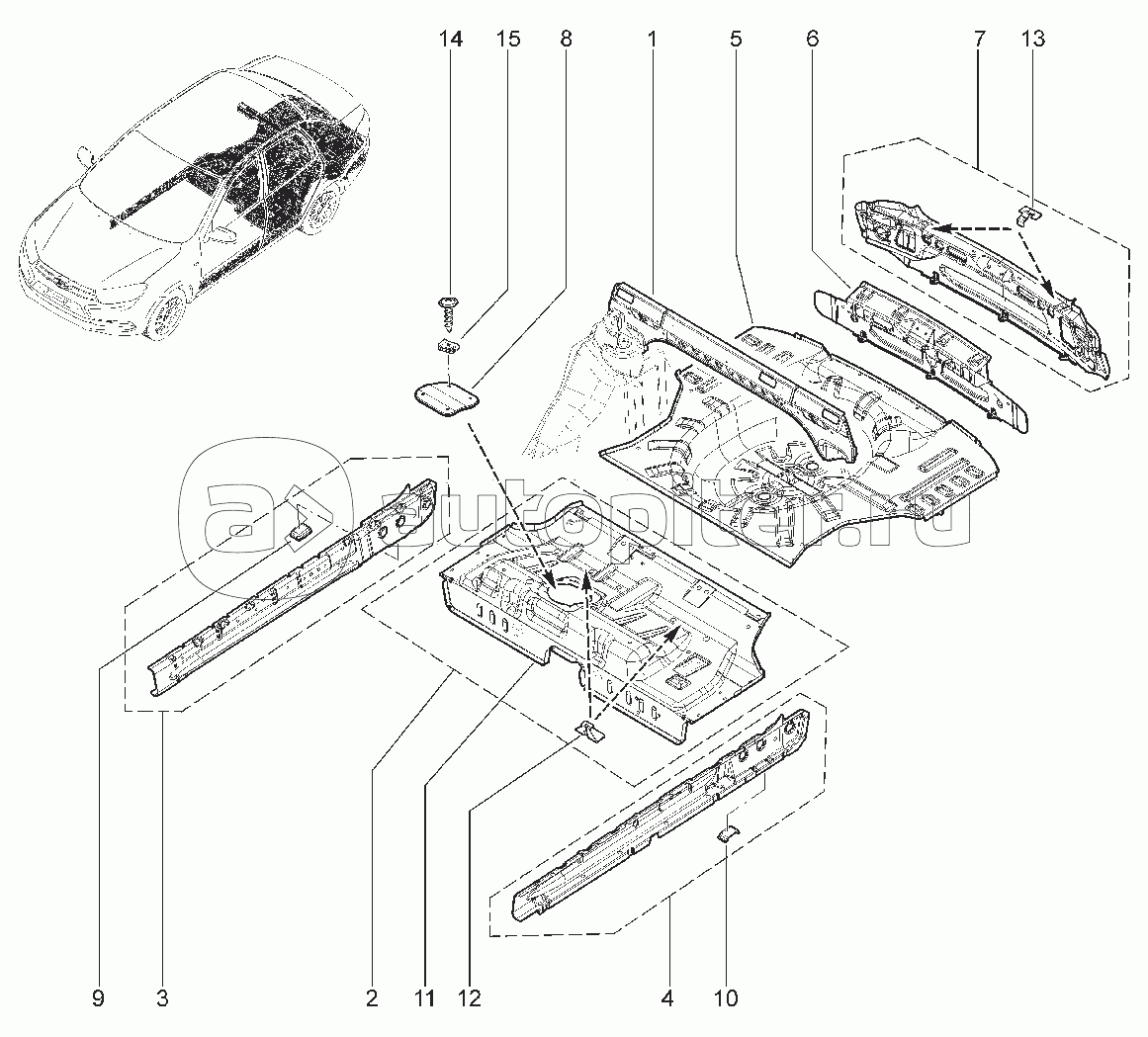 14 15 8 1 5 6 7 13

autopiter.ru

9 3 2 11 12 4 10