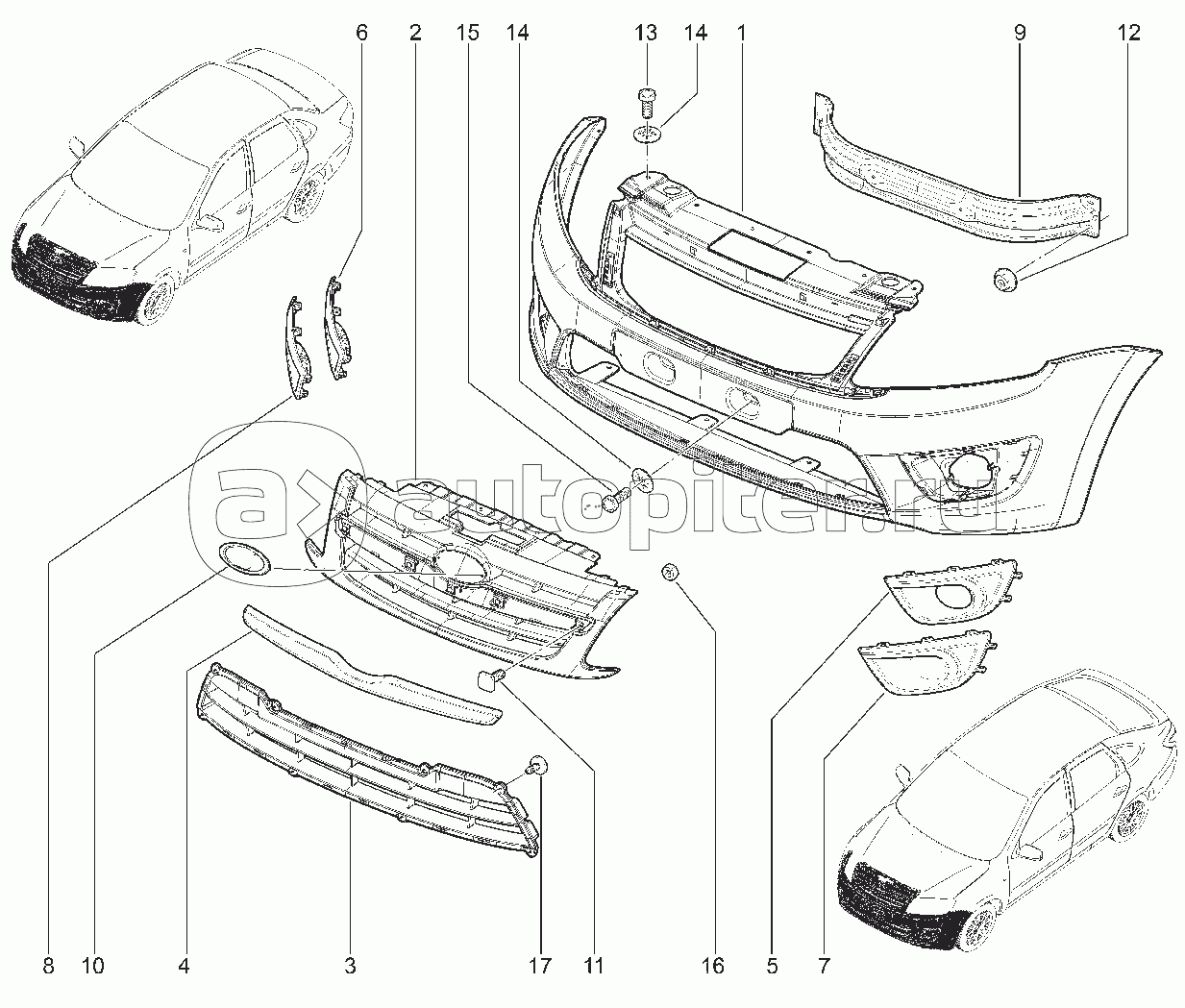 6 2 15 14 13 14 1 9 12

autopiter.ru

8 10 4 3 17 11 16 5 7