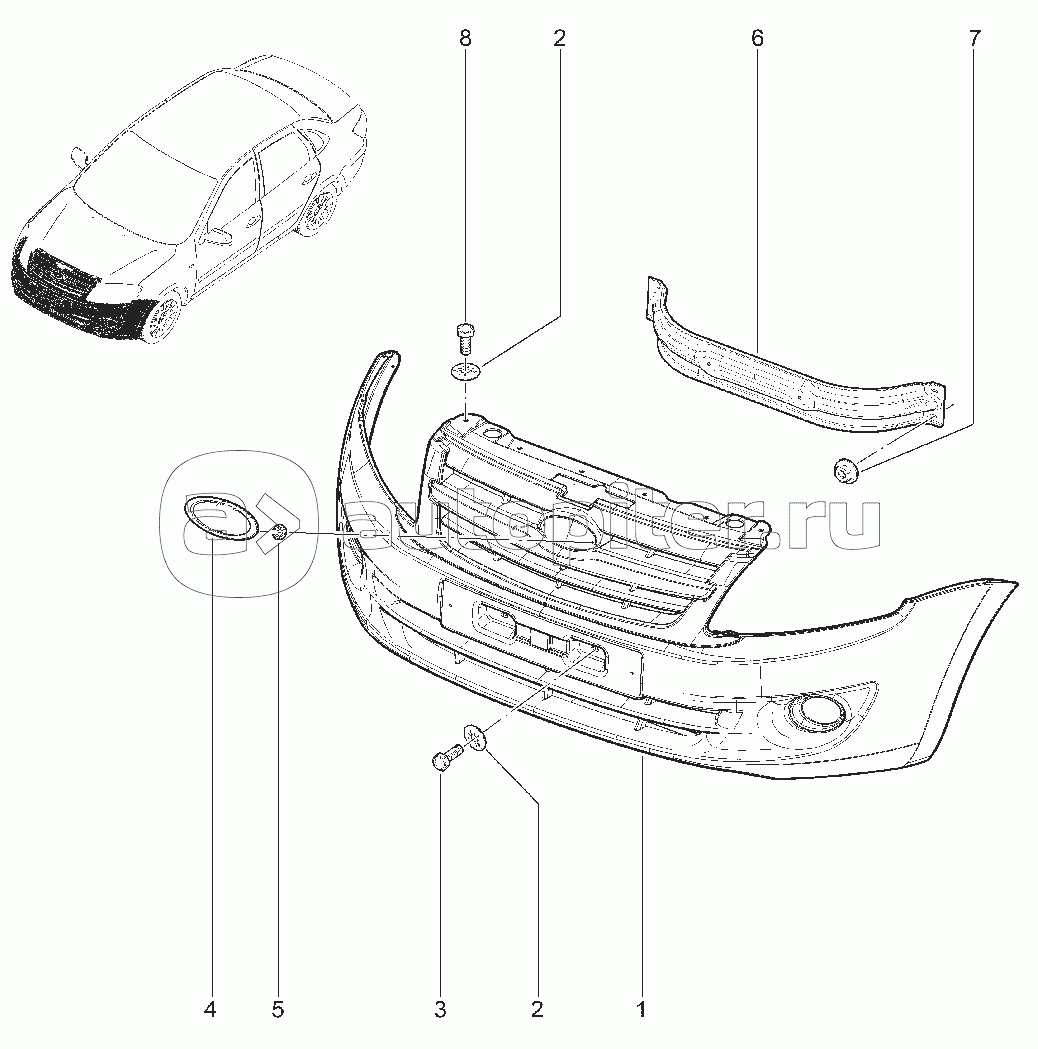 8 2 6 7

autopiter.ru

4 5 3 2 1