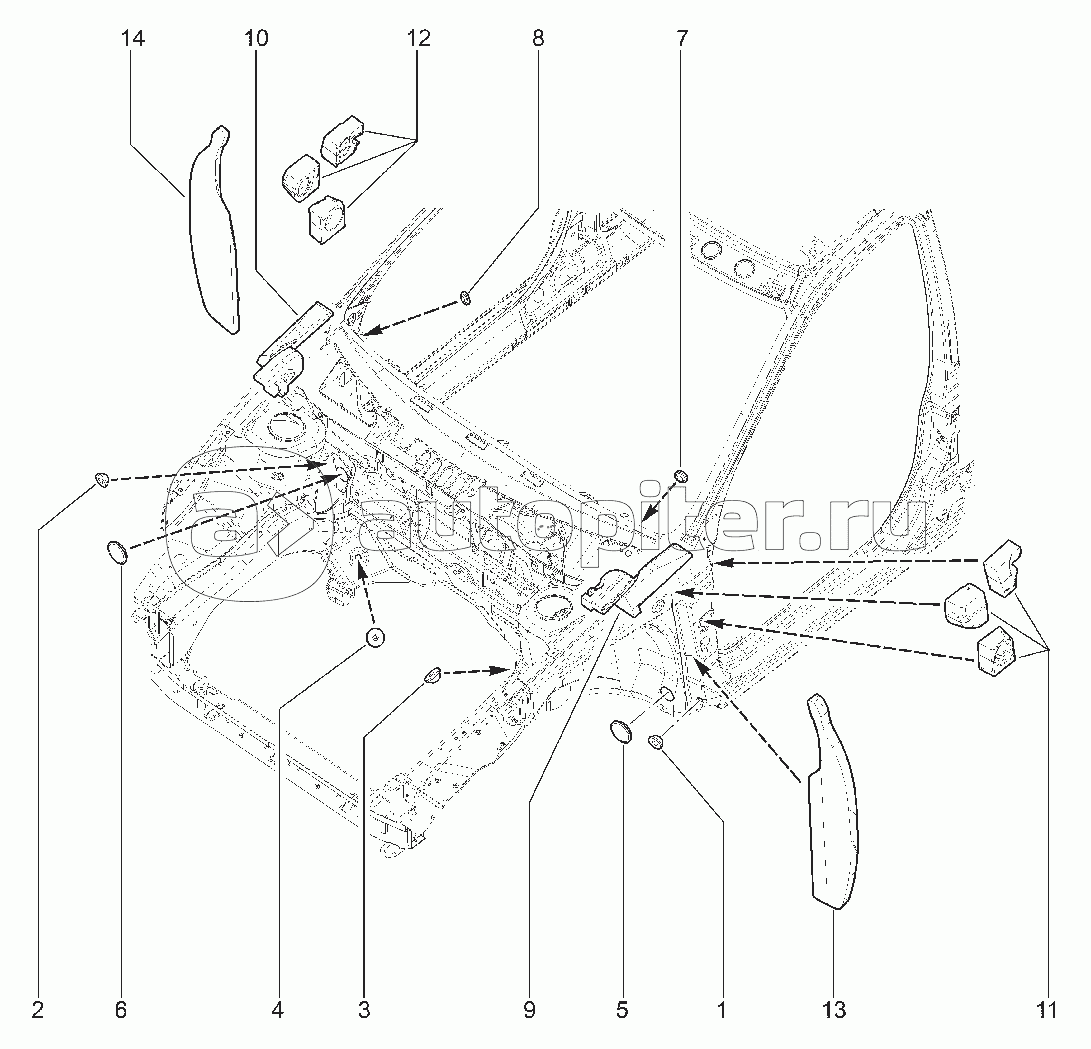 14
10
12
8
7
autopiter.ru
2
6
4
3
9
5
1
13
11