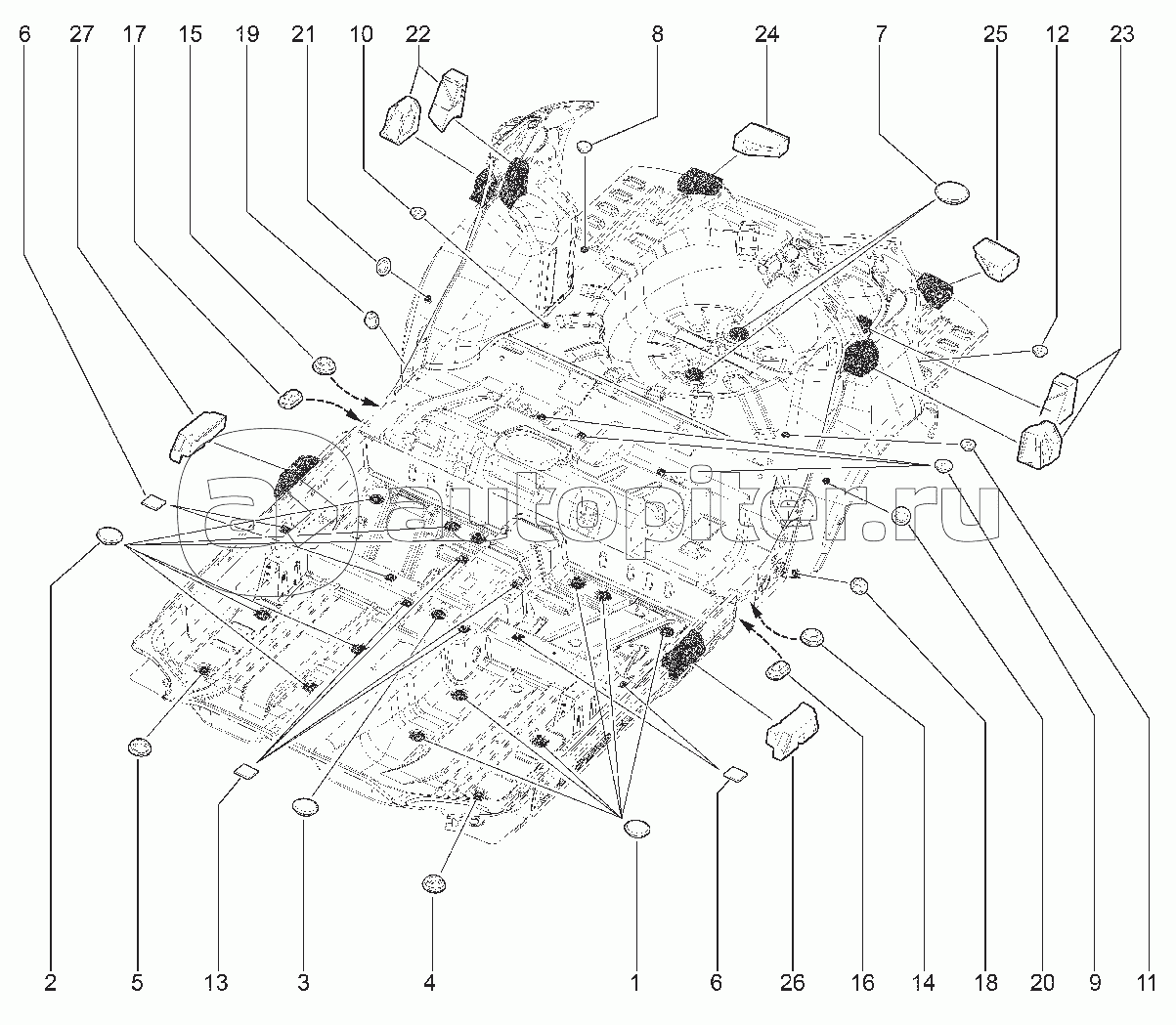 6 27 17 15 19 21 10 22 8 24 7 25 12 23

autopiter.ru

2 5 13 3 4 1 6 26 16 14 18 20 9 11