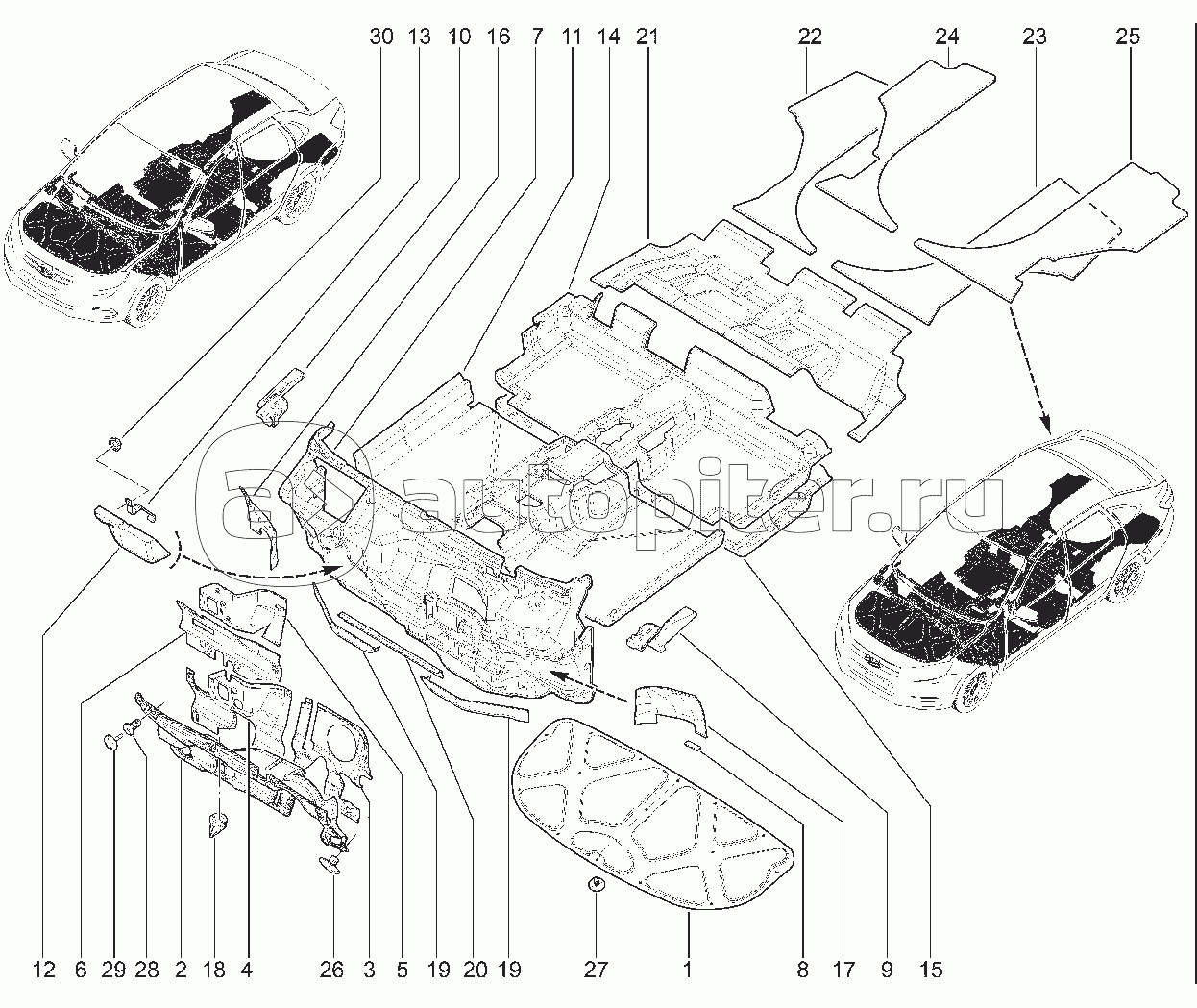 30 13 10 16 7 11 14 21 22 24 23 25

autopiter.ru

12 6 29 28 2 18 4 26 3 5 19 20 19 27 1 8 17 9 15