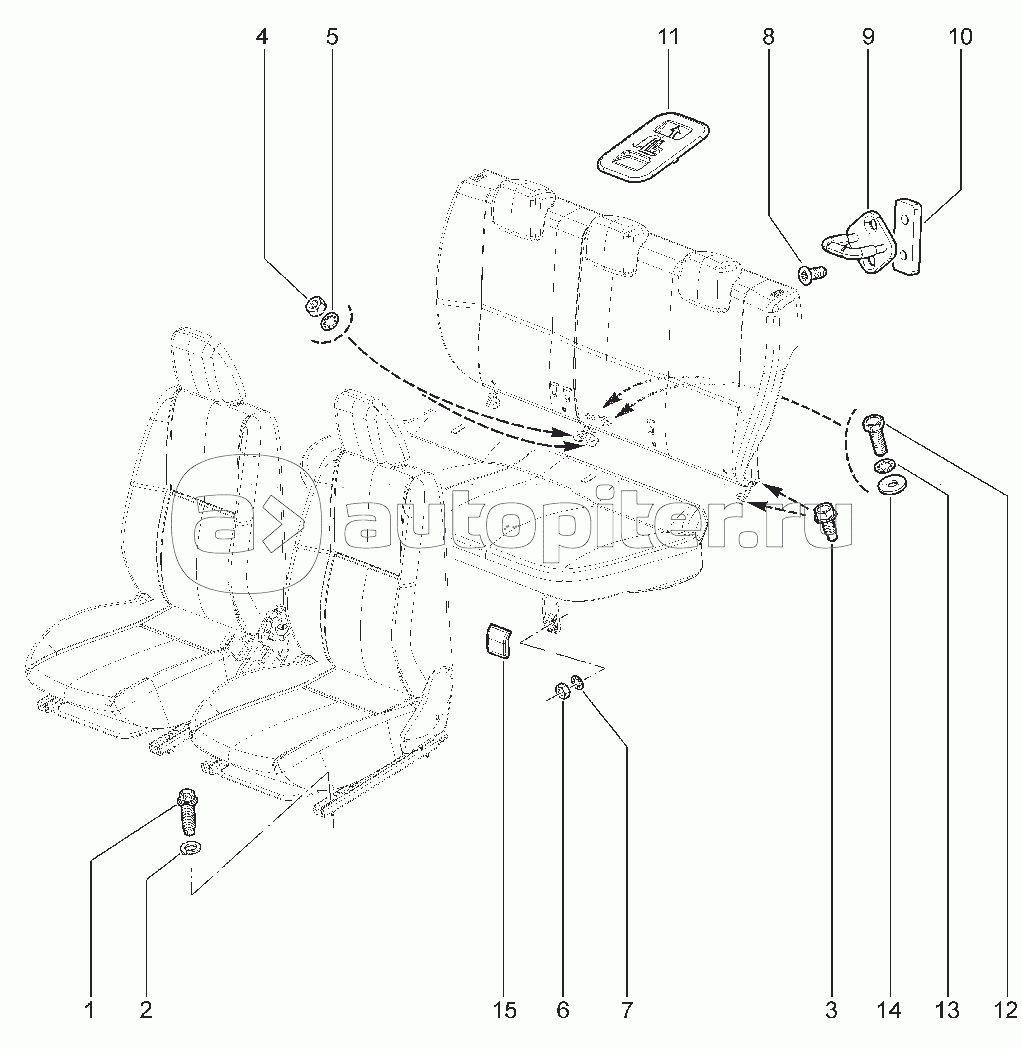 4 5 11 8 9 10

autopiter.ru

1 2 15 6 7 3 14 13 12