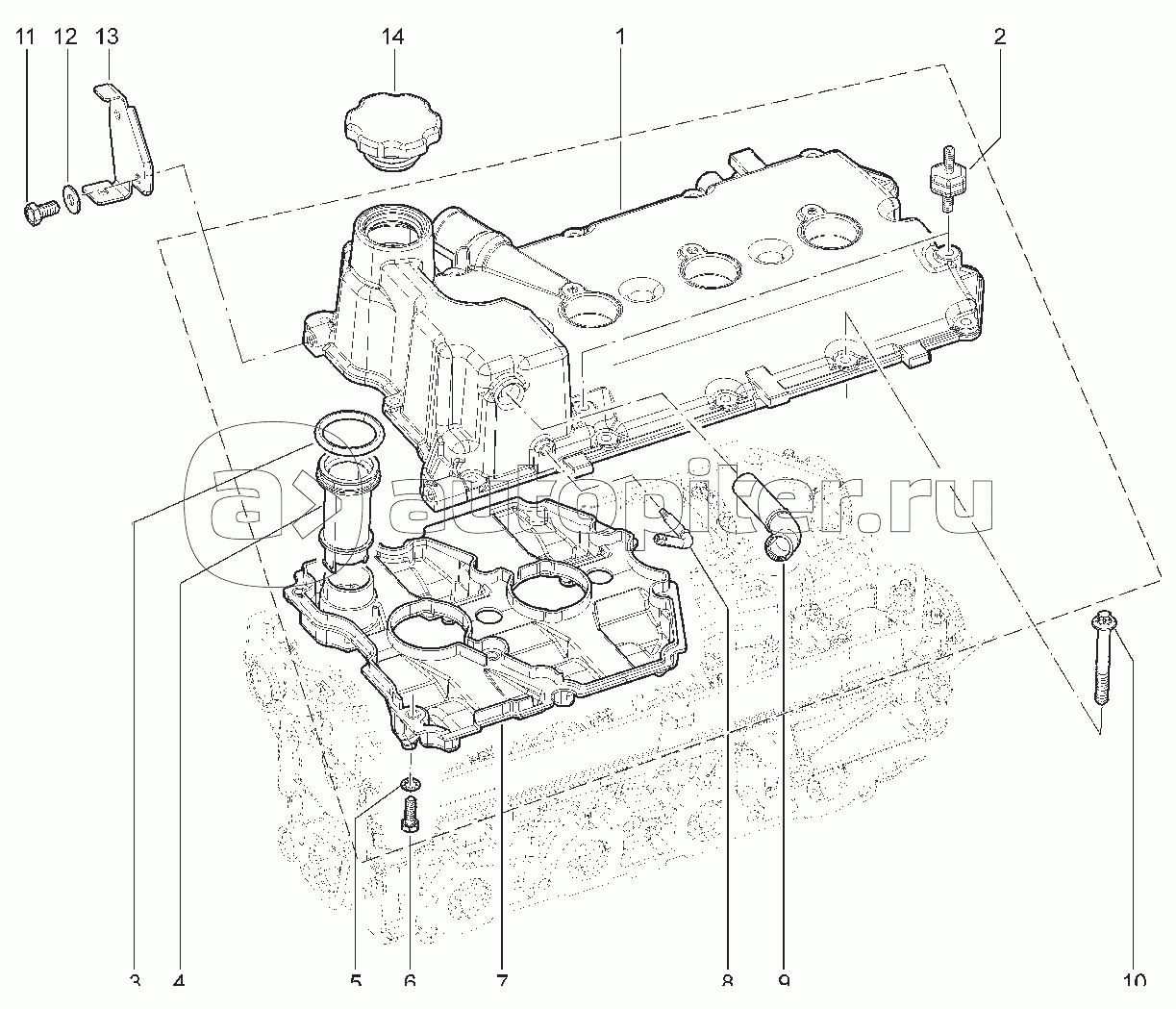 11 12 13 14 1 2

autopiter.ru

3 4 5 6 7 8 9 10